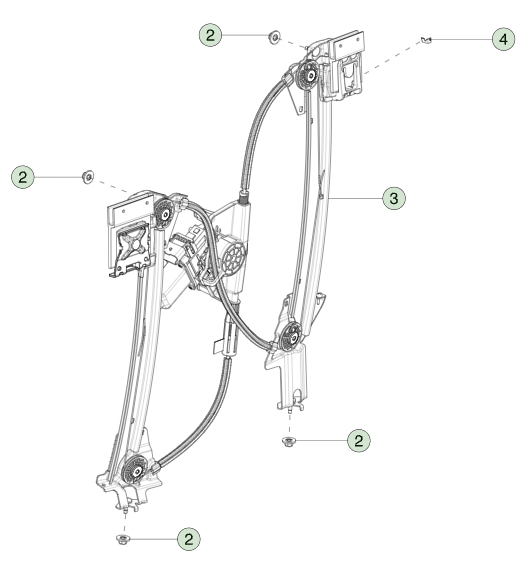 2
4
2
3
2
2