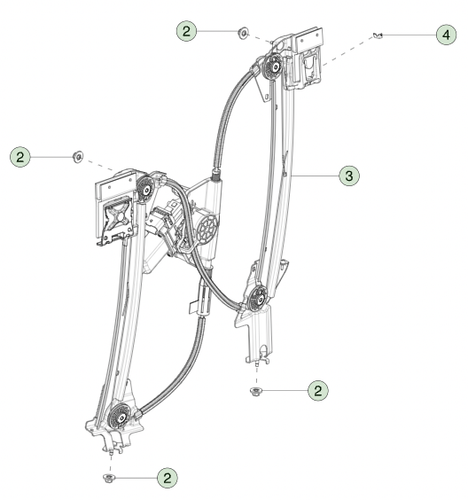 2
4
2
3
2
2