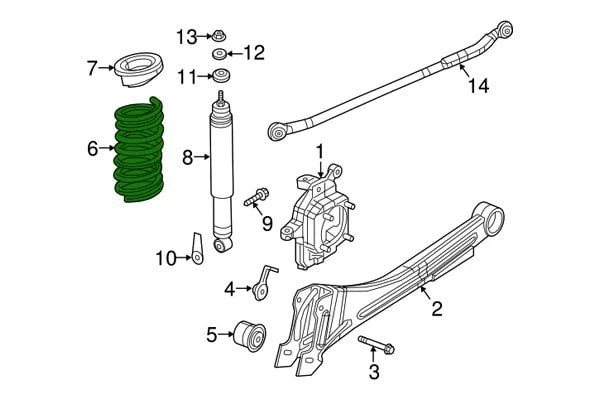 13
12
7
11
14
6
8
1
9
10
4
2
5
3