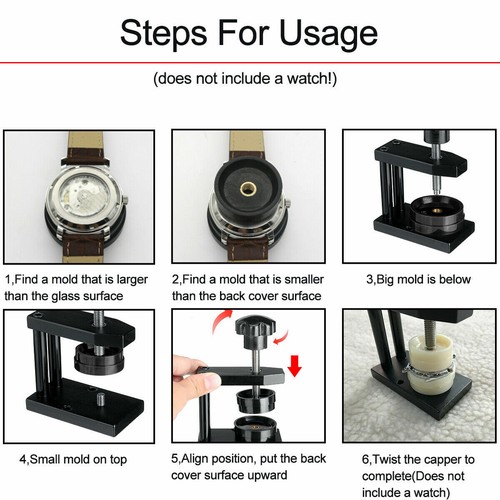 Steps For Usage

(does not include a watch!)

1,Find a mold that is larger than the glass surface

2,Find a mold that is smaller than the back cover surface

3,Big mold is below

4,Small mold on top

5,Align position, put the back cover surface upward

6,Twist the capper to complete(Does not include a watch)