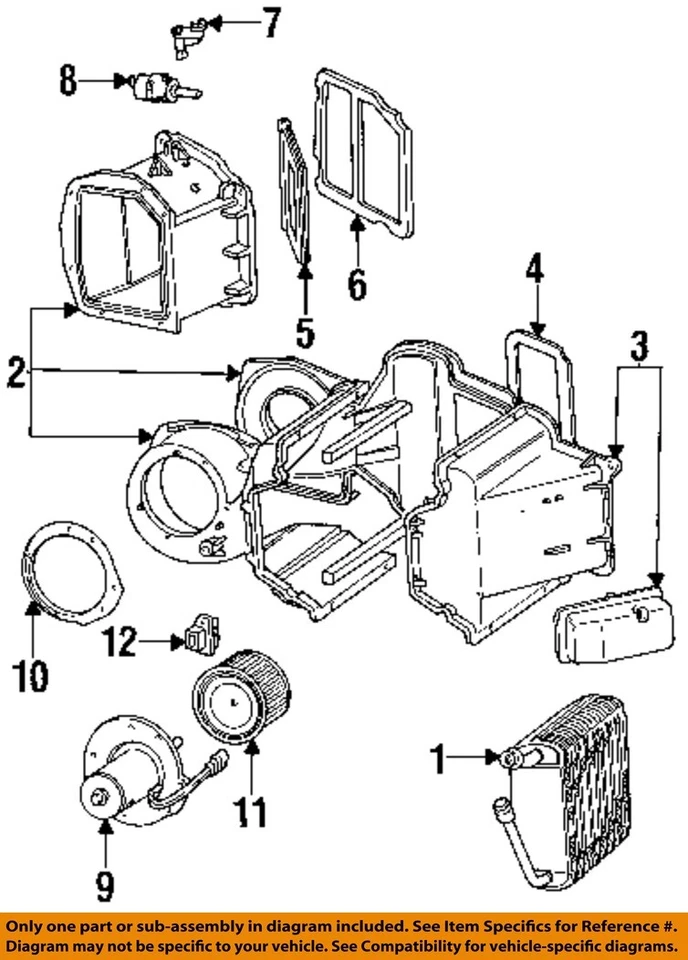 7
8
6
5
4
3
2
10
12
11
1
9

Only one part or sub-assembly in diagram included. See Item Specifics for Reference #. Diagram may not be specific to your vehicle. See Compatibility for vehicle-specific diagrams.