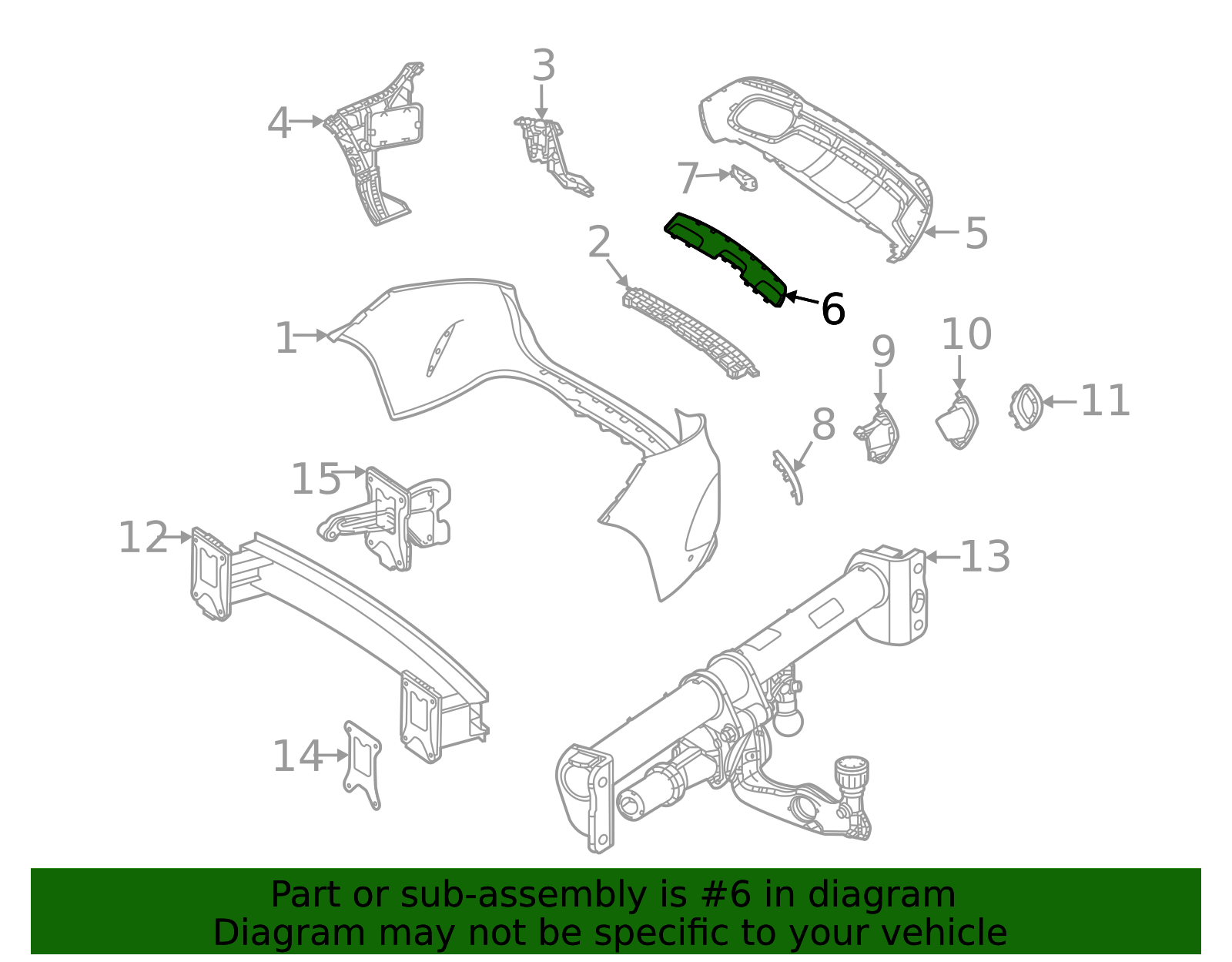 3
4
7
5
2
6
1
9
10
11
8
15
12
13
14

Part or sub-assembly is #6 in diagram
Diagram may not be specific to your vehicle