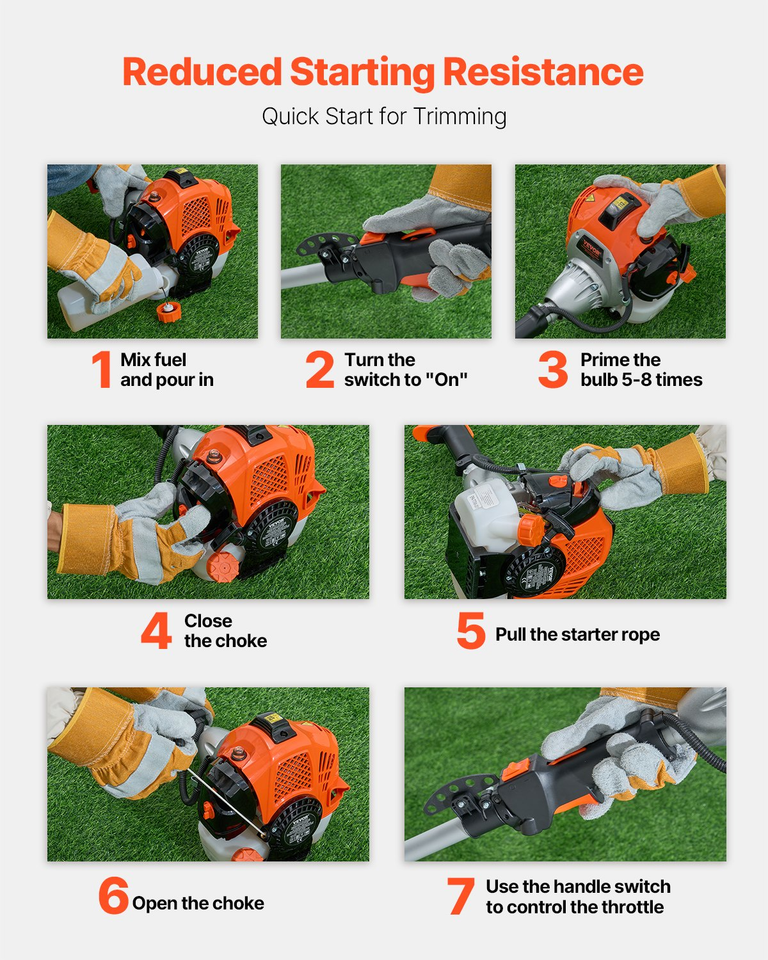 Reduced Starting Resistance

Quick Start for Trimming

1 Mix fuel and pour in

2 Turn the switch to "On"

3 Prime the bulb 5-8 times

4 Close the choke

5 Pull the starter rope

6 Open the choke

7 Use the handle switch to control the throttle