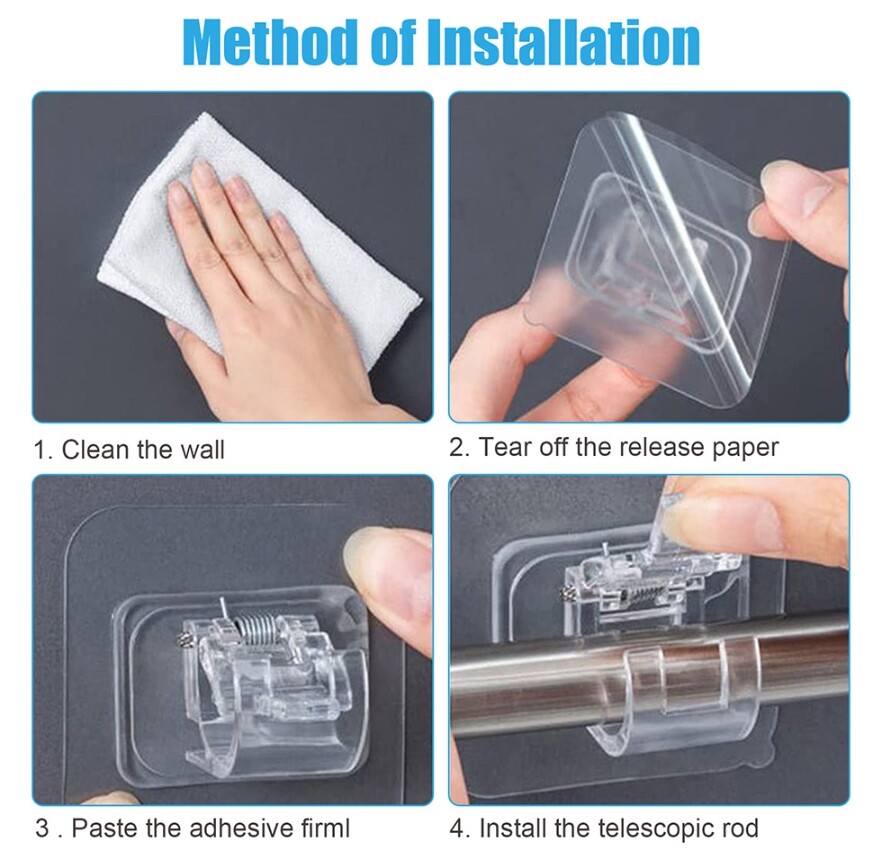 Method of Installation

1. Clean the wall

2. Tear off the release paper

3 . Paste the adhesive firml

4. Install the telescopic rod