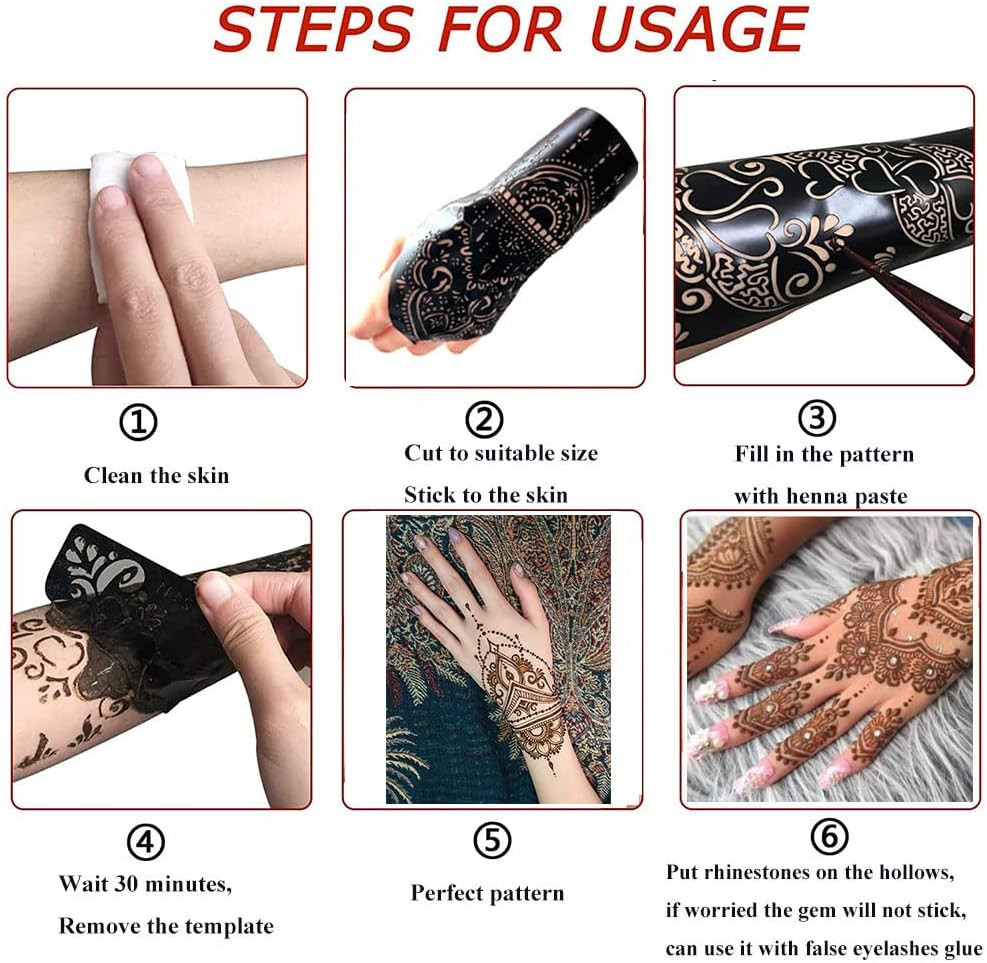 STEPS FOR USAGE

①

Clean the skin

②

Cut to suitable size

Stick to the skin

③

Fill in the pattern

with henna paste

④

Wait 30 minutes,

Remove the template

⑤

Perfect pattern

⑥

Put rhinestones on the hollows,

if worried the gem will not stick,

can use it with false eyelashes glue