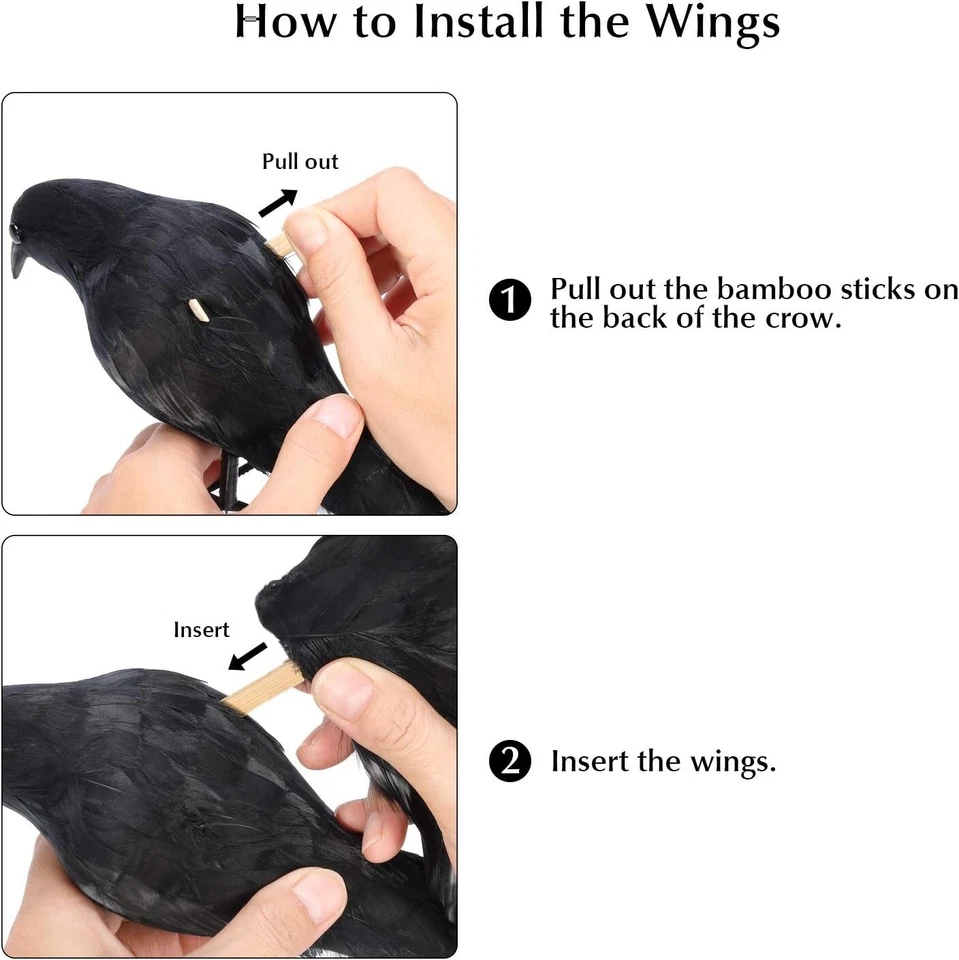 How to Install the Wings

Pull out

1 Pull out the bamboo sticks on the back of the crow.

Insert

2 Insert the wings.