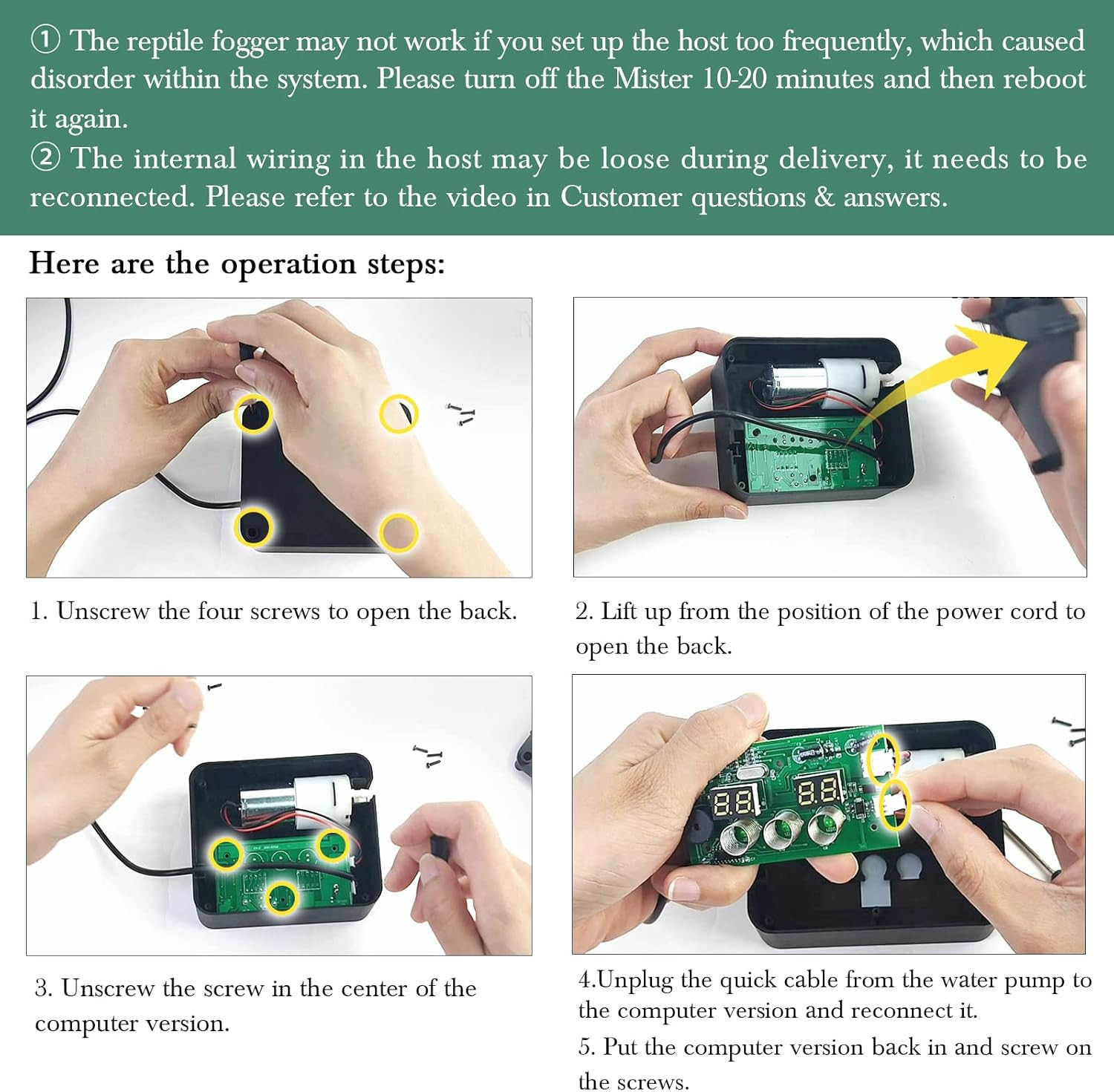 ① The reptile fogger may not work if you set up the host too frequently, which caused disorder within the system. Please turn off the Mister 10-20 minutes and then reboot it again.
② The internal wiring in the host may be loose during delivery, it needs to be reconnected. Please refer to the video in Customer questions & answers.

Here are the operation steps:

1. Unscrew the four screws to open the back.

2. Lift up from the position of the power cord to open the back.

3. Unscrew the screw in the center of the computer version.

4.Unplug the quick cable from the water pump to the computer version and reconnect it.

5. Put the computer version back in and screw on the screws.