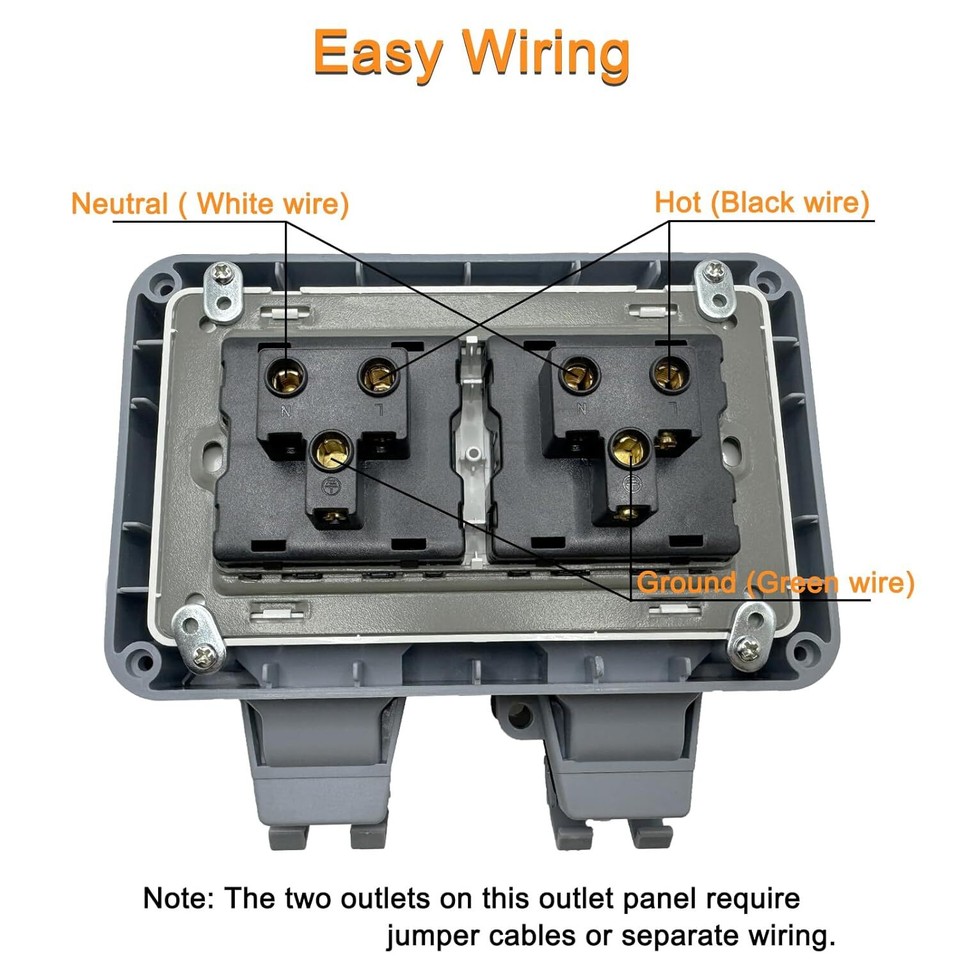 Easy Wiring

Neutral ( White wire)

Hot (Black wire)

N L

N L

Ground (Green wire)

Note: The two outlets on this outlet panel require jumper cables or separate wiring.