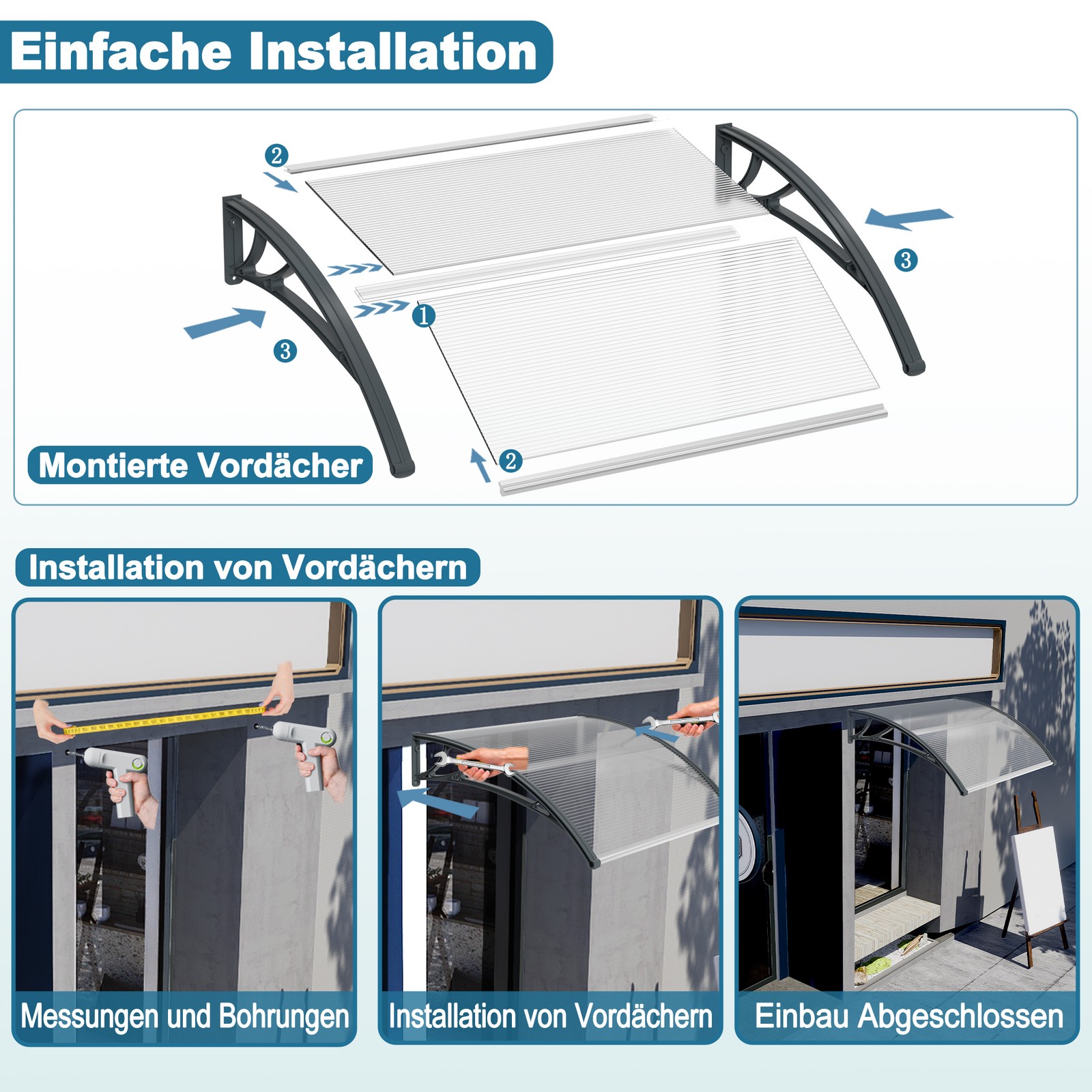 Einfache Installation

2

3

1

3

2

Montierte Vordächer

Installation von Vordächern

Messungen und Bohrungen

Installation von Vordächern

Einbau Abgeschlossen