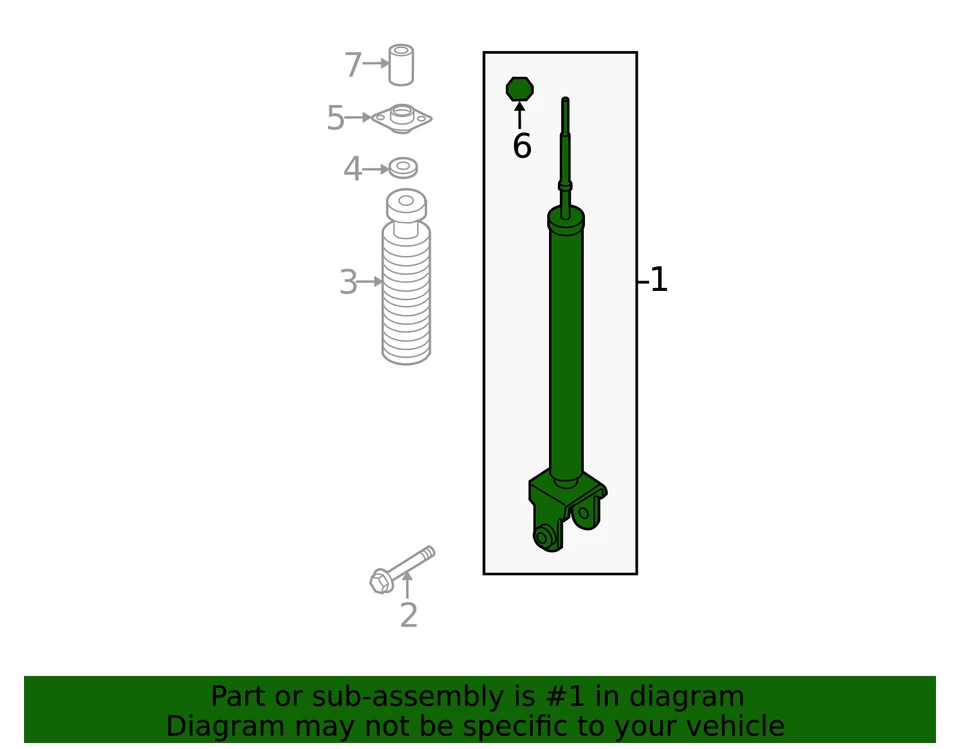 7
5
4
3
6
1
2

Part or sub-assembly is #1 in diagram
Diagram may not be specific to your vehicle