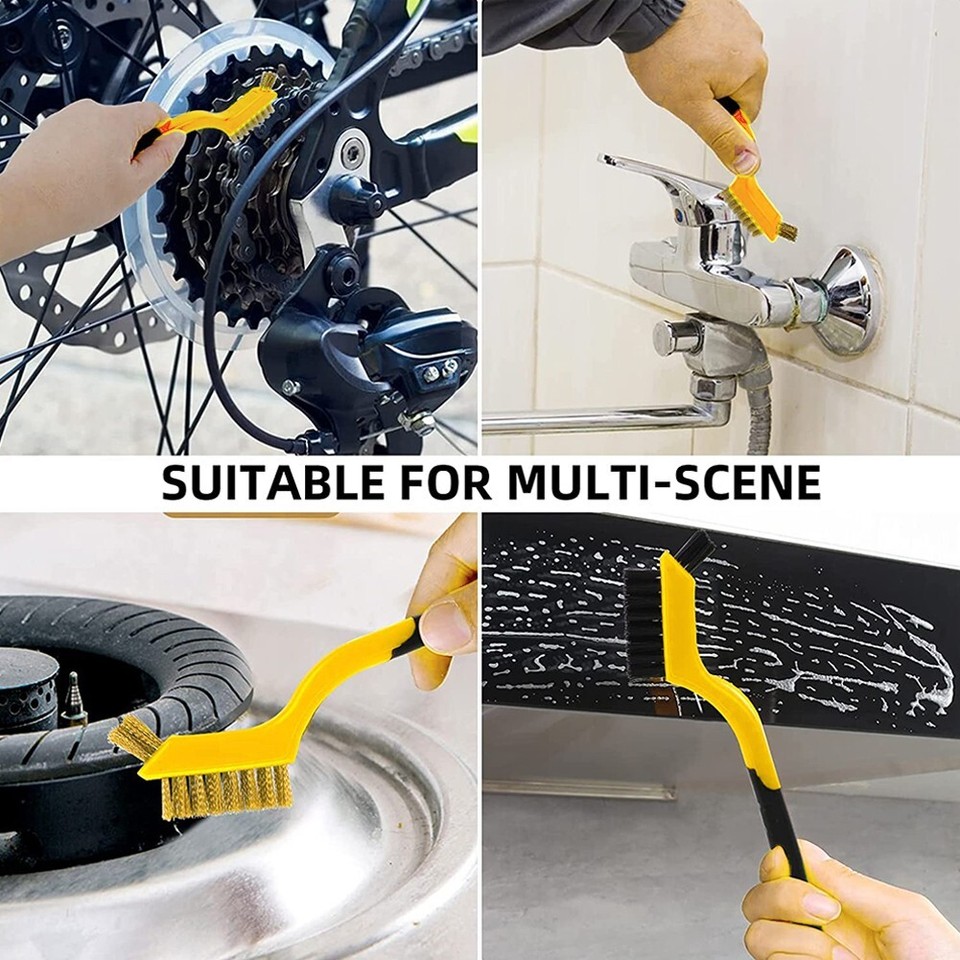 SUITABLE FOR MULTI-SCENE