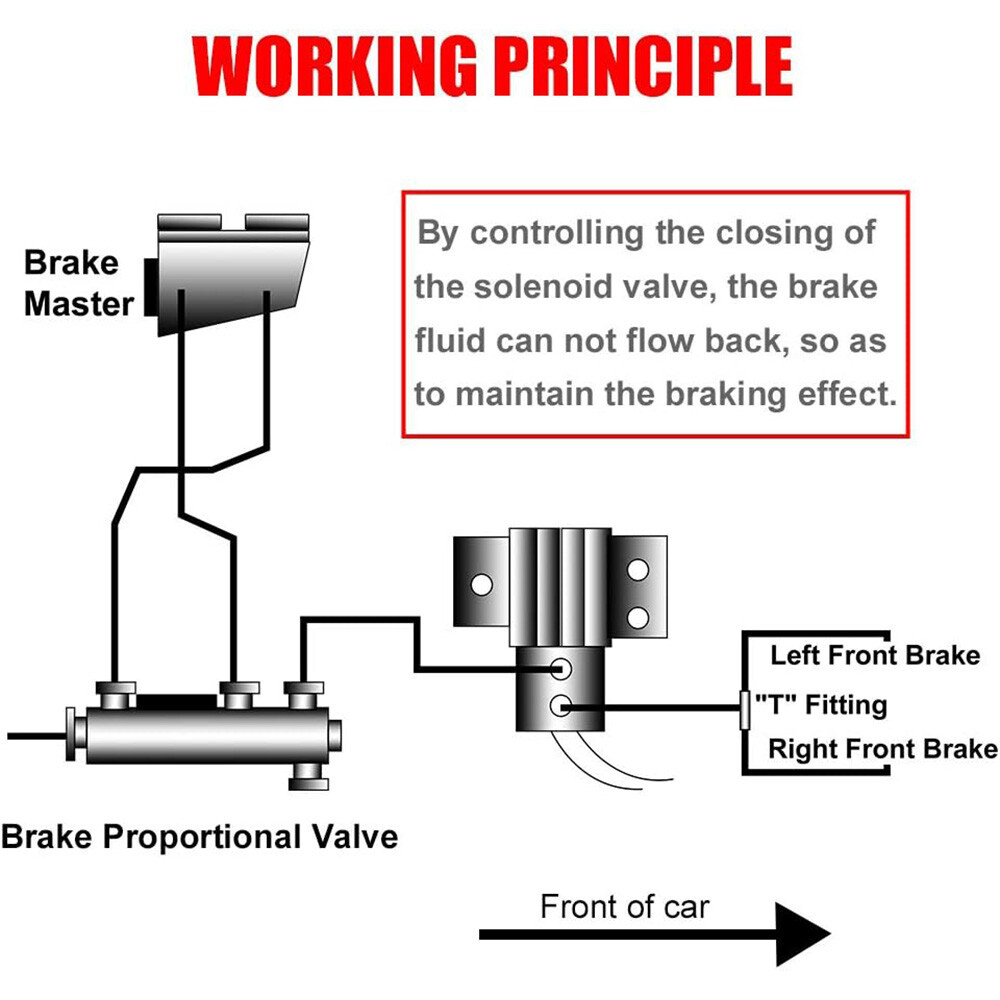 WORKING PRINCIPLE

Brake Master

By controlling the closing of the solenoid valve, the brake fluid can not flow back, so as to maintain the braking effect.

Left Front Brake
"T" Fitting
Right Front Brake

Brake Proportional Valve

Front of car