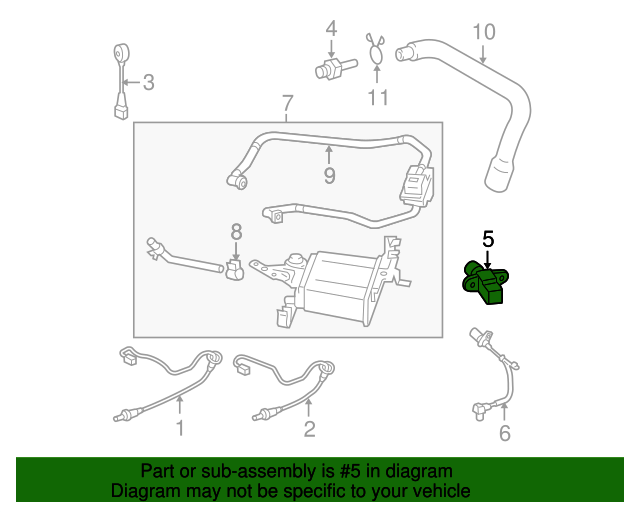 4
10
3
11
7
9
8
5
1
2
6

Part or sub-assembly is #5 in diagram
Diagram may not be specific to your vehicle