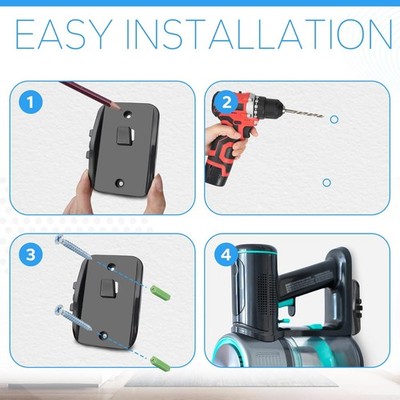 EASY INSTALLATION

1

2

3

4