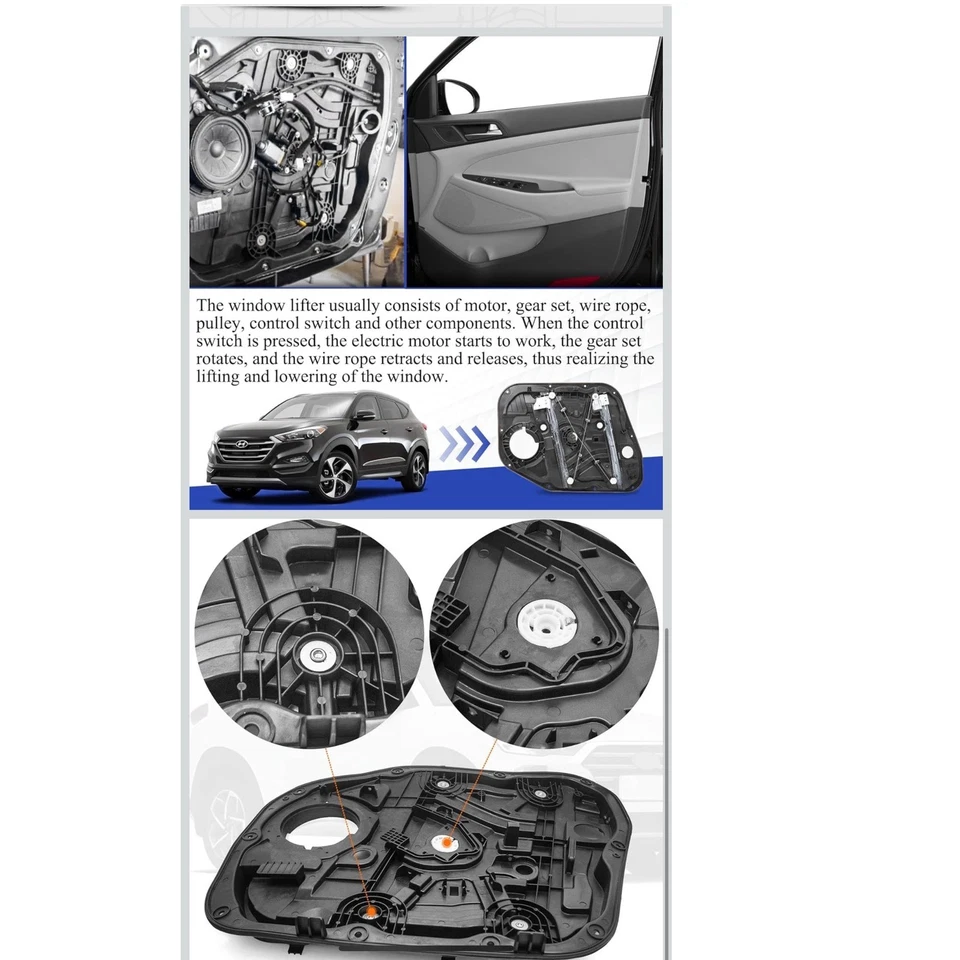 The window lifter usually consists of motor, gear set, wire rope, pulley, control switch and other components. When the control switch is pressed, the electric motor starts to work, the gear set rotates, and the wire rope retracts and releases, thus realizing the lifting and lowering of the window.