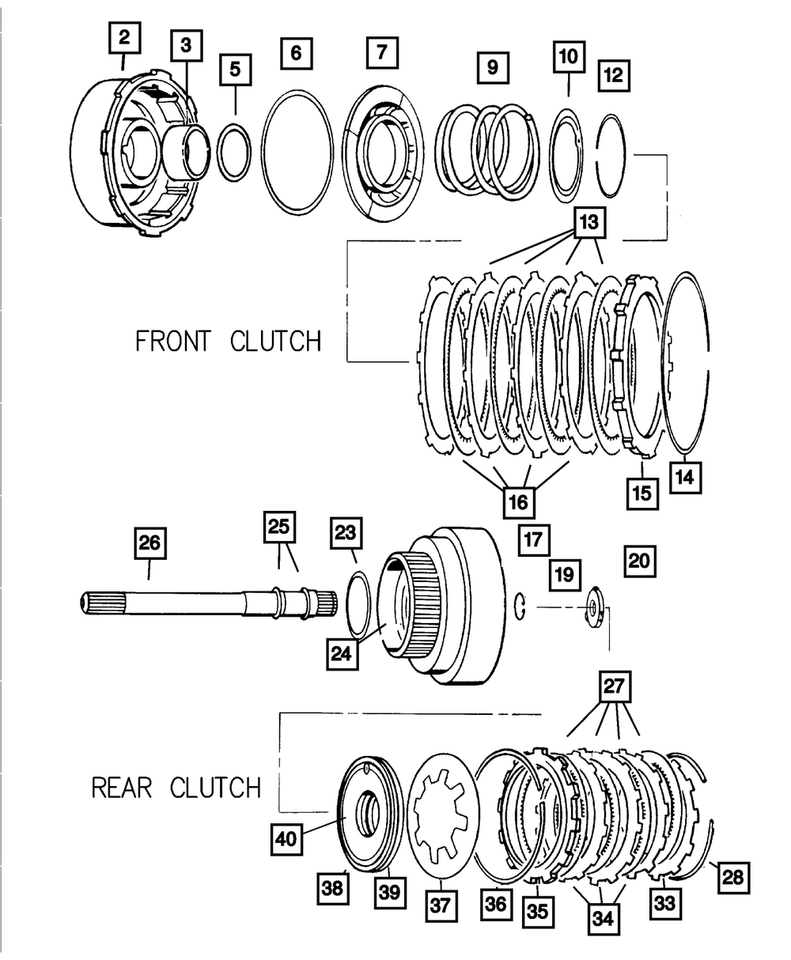 2
3
5
6
7
9
10
12
13
FRONT CLUTCH
16
15
14
26
25
23
17
19
20
24
27
REAR CLUTCH
40
38
39
37
36
35
34
33
28