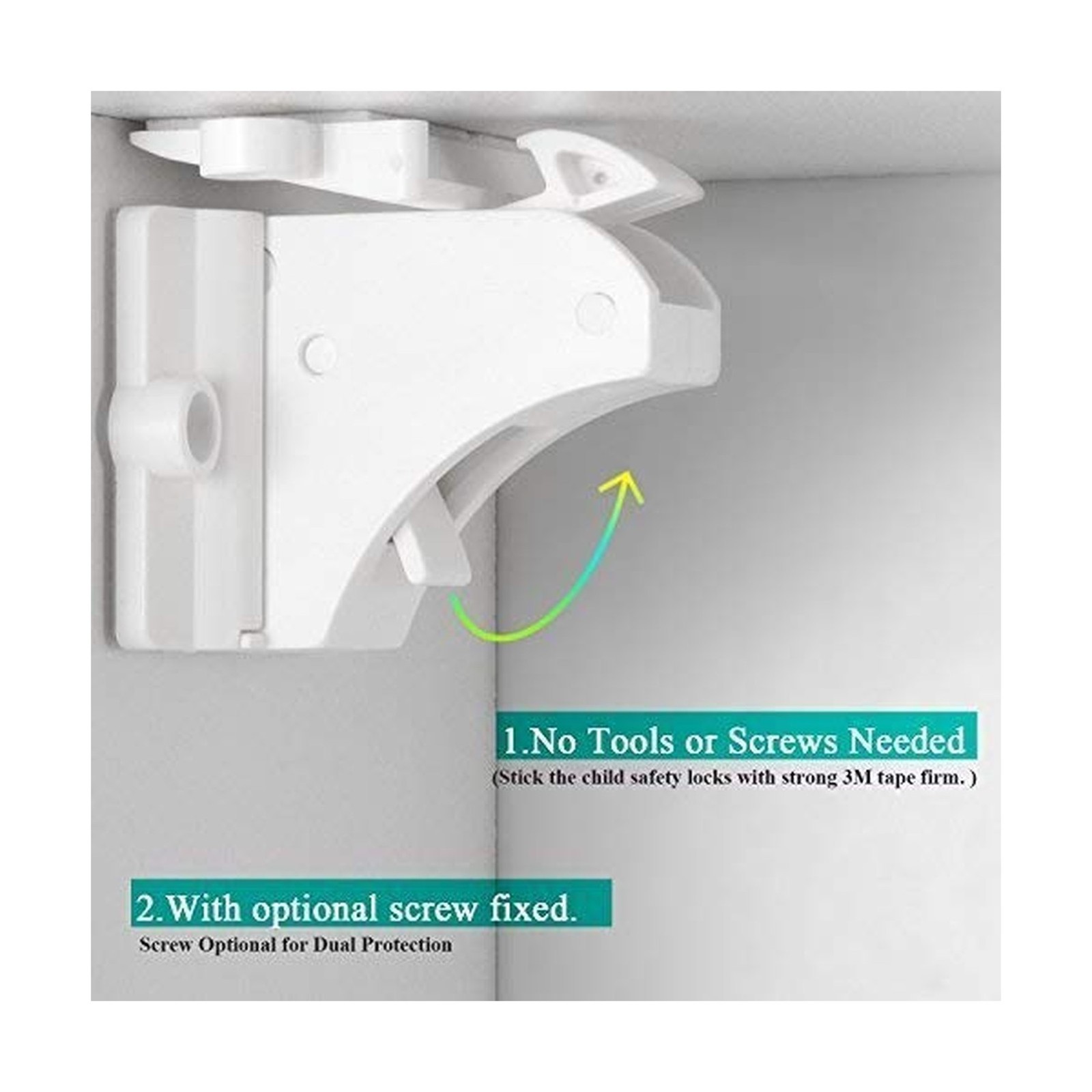 1.No Tools or Screws Needed
(Stick the child safety locks with strong 3M tape firm. )

2.With optional screw fixed.
Screw Optional for Dual Protection