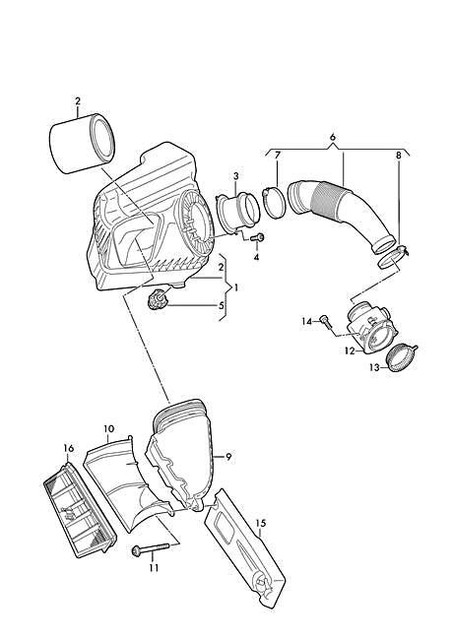 2
6
7
8
3
4
2
1
5
14
12
13
10
16
9
15
11