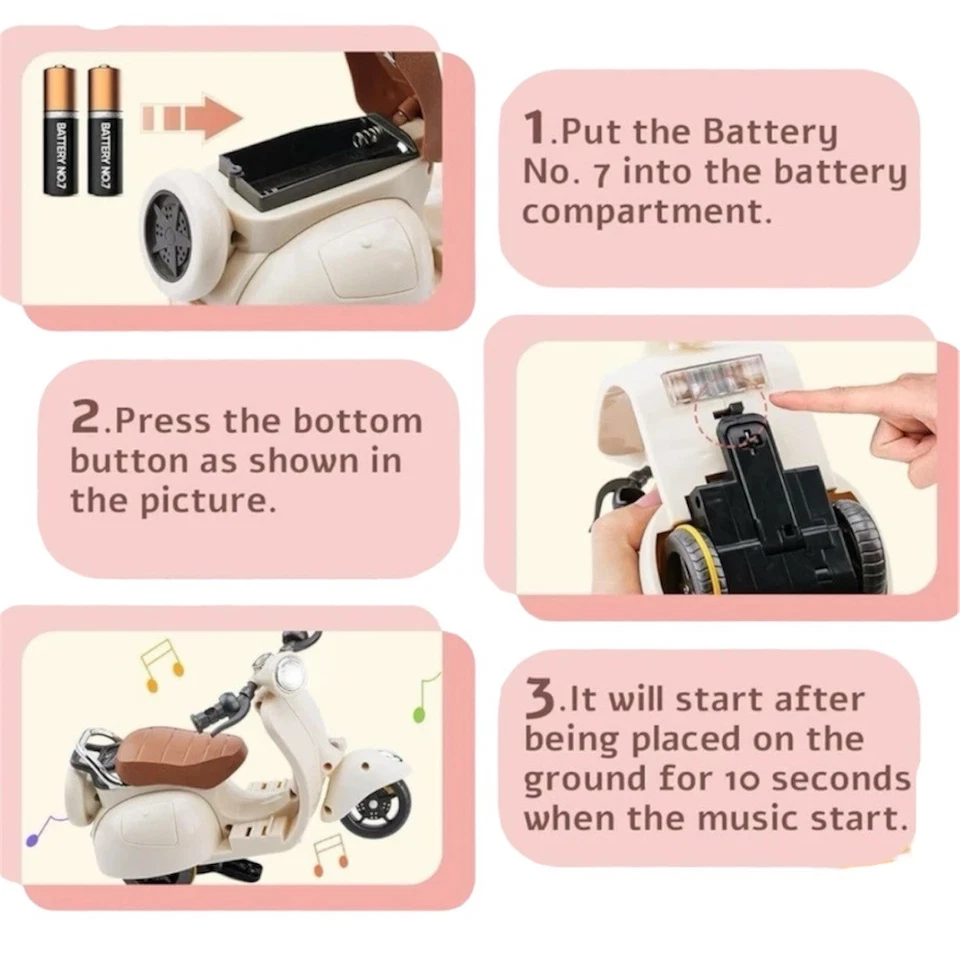 BATTERY NO.7
BATTERY NO.7

1.Put the Battery No. 7 into the battery compartment.

2.Press the bottom button as shown in the picture.

3.It will start after being placed on the ground for 10 seconds when the music start.