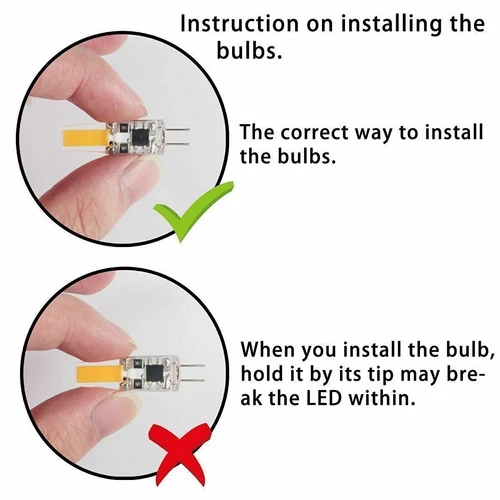 Instruction on installing the bulbs.

The correct way to install the bulbs.

When you install the bulb, hold it by its tip may break the LED within.