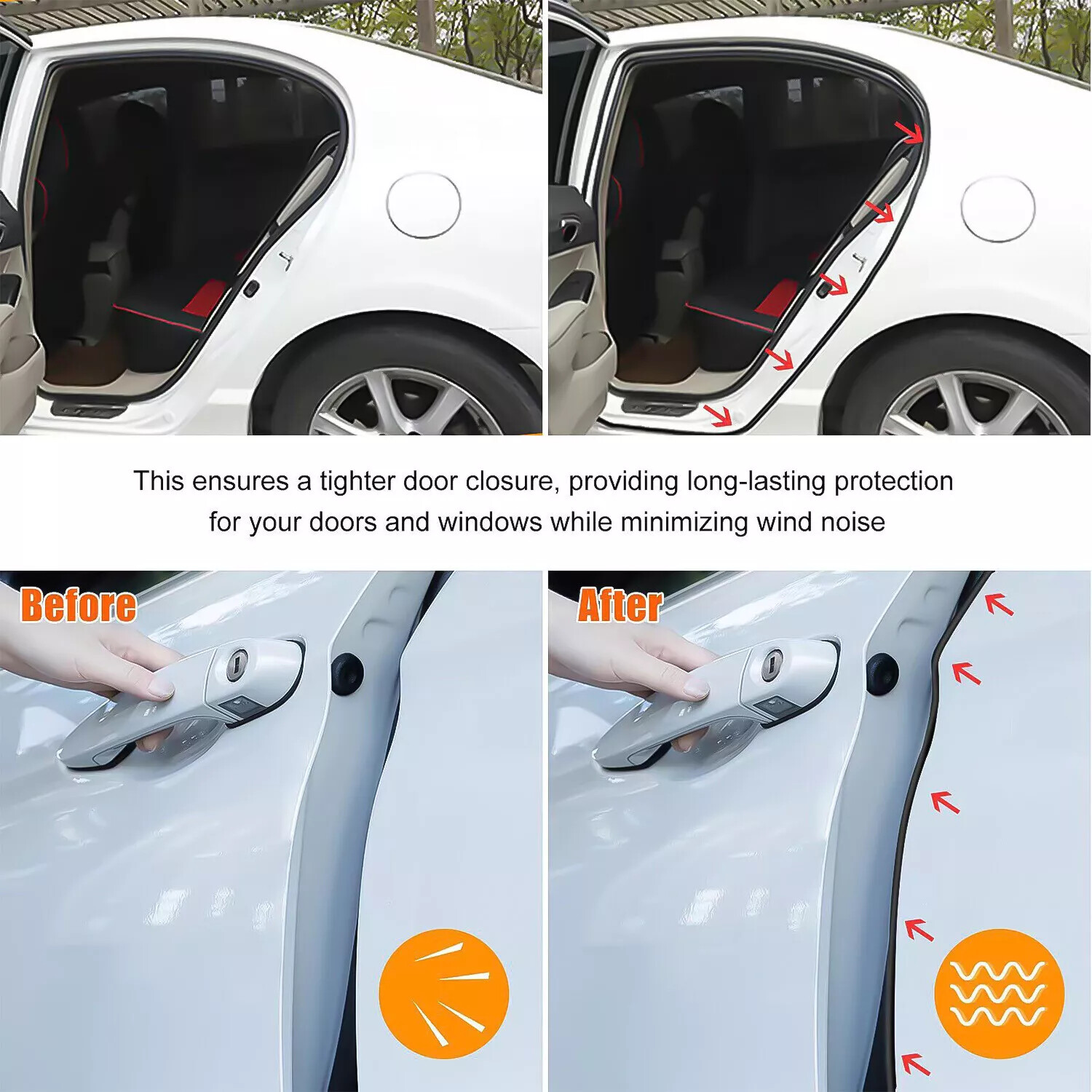 This ensures a tighter door closure, providing long-lasting protection for your doors and windows while minimizing wind noise

Before

After