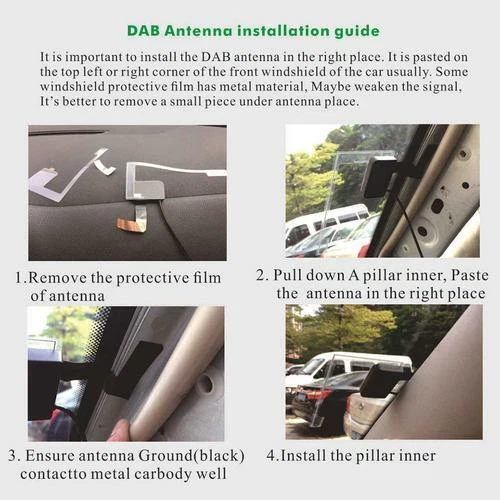 DAB Antenna installation guide

It is important to install the DAB antenna in the right place. It is pasted on the top left or right corner of the front windshield of the car usually. Some windshield protective film has metal material, Maybe weaken the signal, It's better to remove a small piece under antenna place.

1.Remove the protective film of antenna

2. Pull down A pillar inner, Paste the antenna in the right place

3. Ensure antenna Ground(black) contactto metal carbody well

4.Install the pillar inner