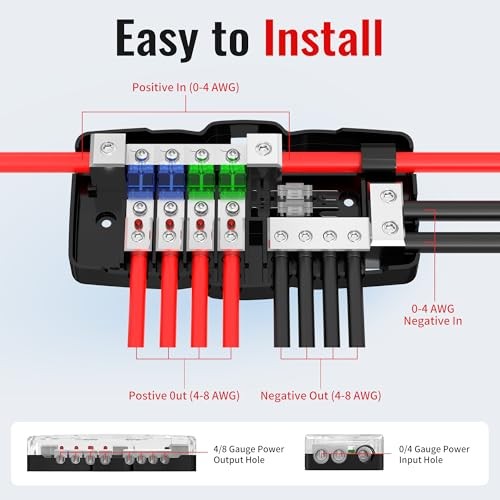 Easy to Install

Positive In (0-4 AWG)

0-4 AWG Negative In

Postive Out (4-8 AWG)

Negative Out (4-8 AWG)

4/8 Gauge Power Output Hole

0/4 Gauge Power Input Hole