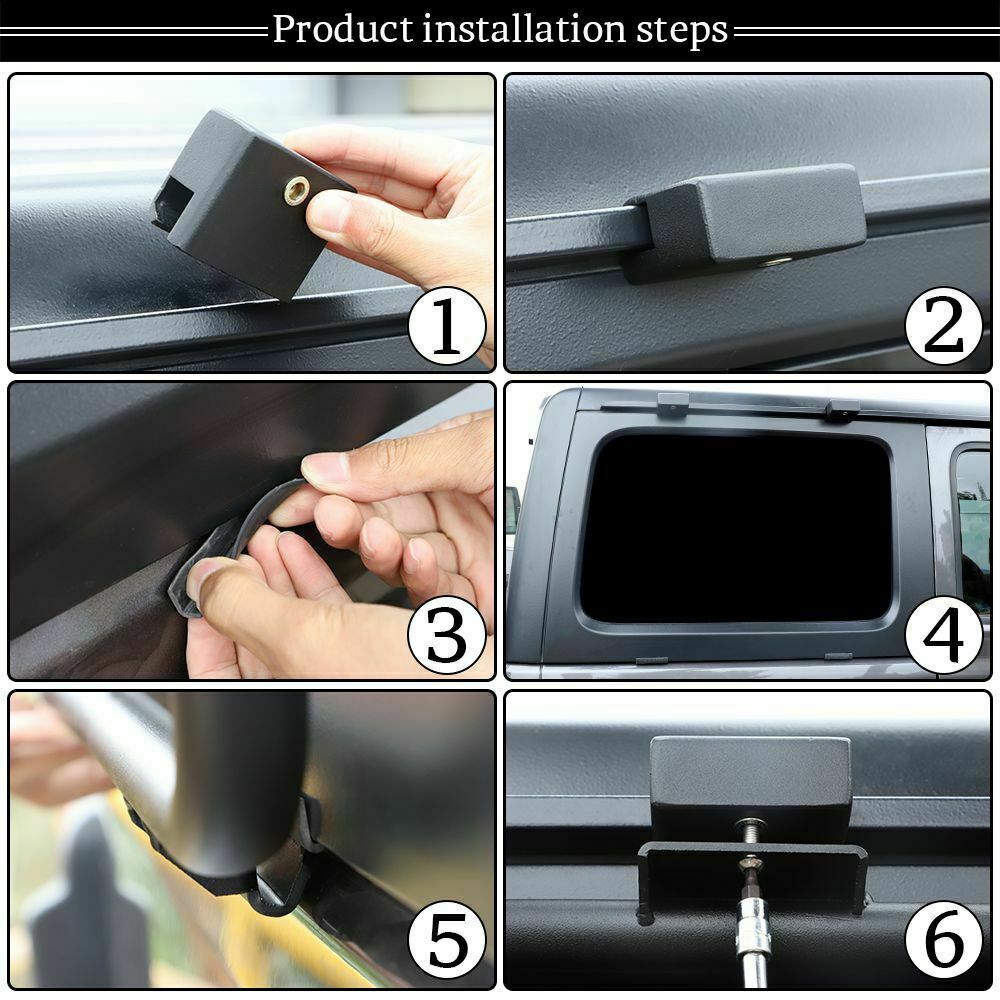 Product installation steps

1

2

3

4

5

6