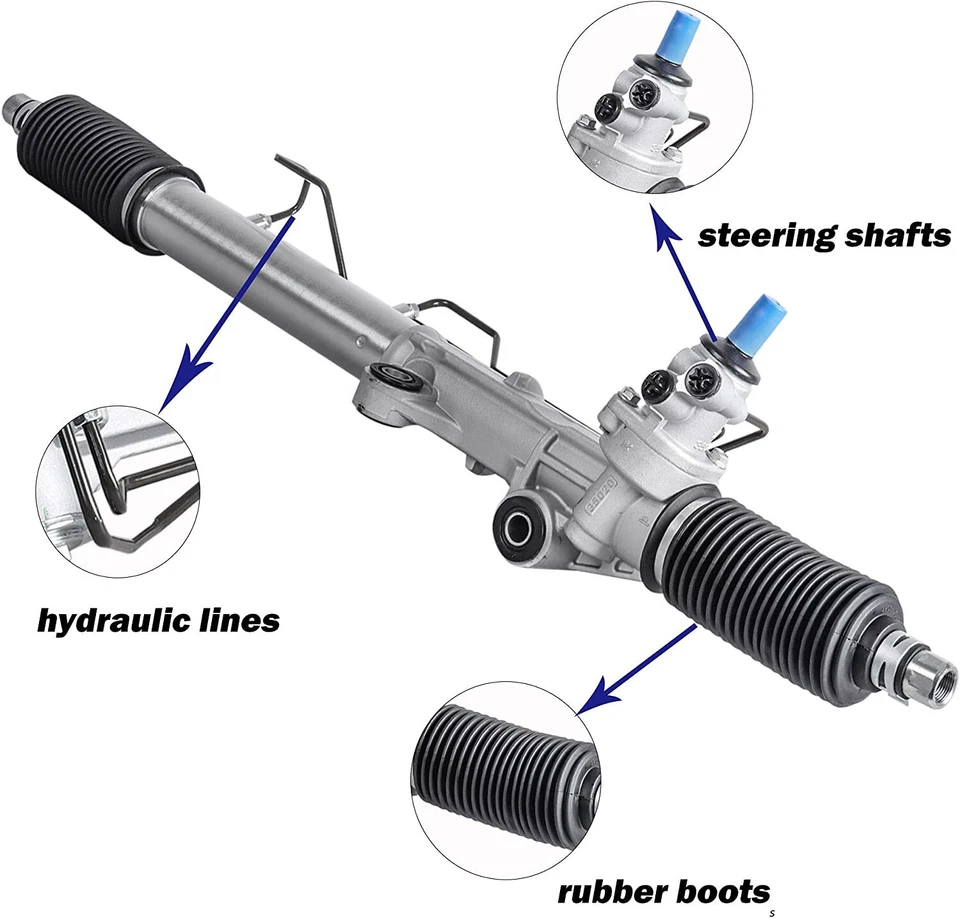 steering shafts

hydraulic lines

rubber boots