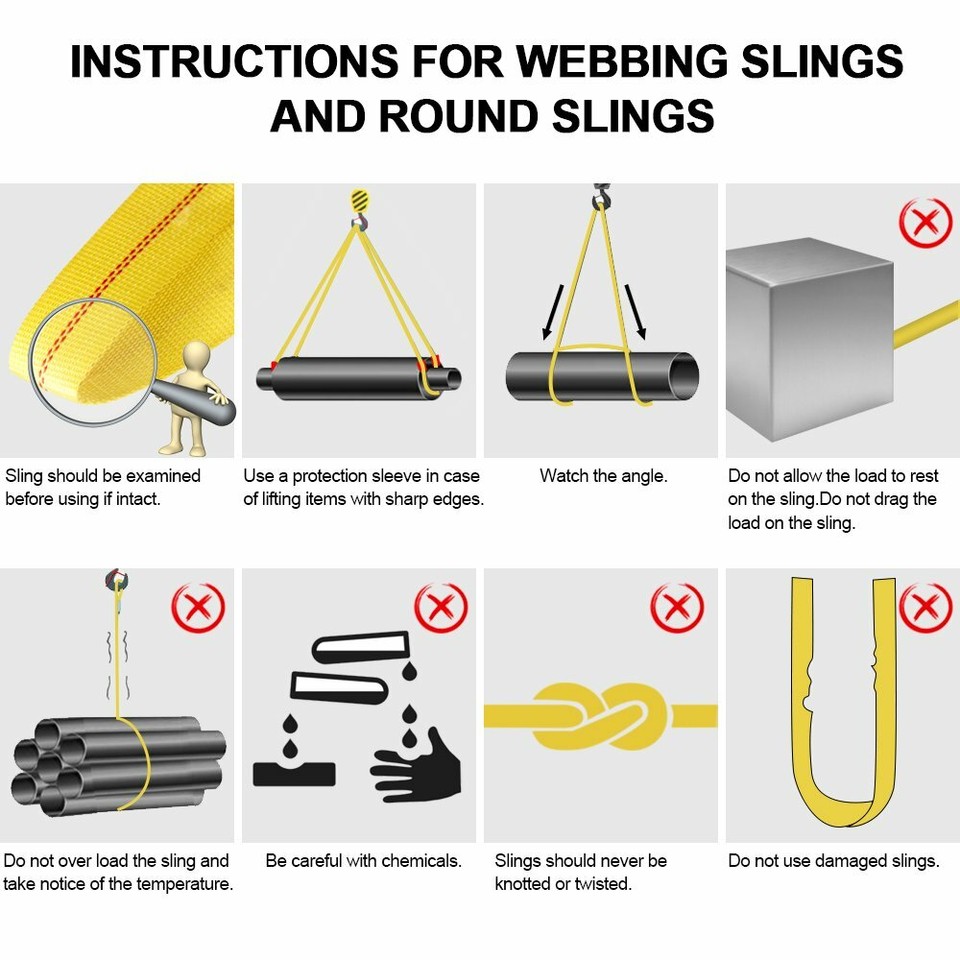 INSTRUCTIONS FOR WEBBING SLINGS AND ROUND SLINGS

Sling should be examined before using if intact.

Use a protection sleeve in case of lifting items with sharp edges.

Watch the angle.

Do not allow the load to rest on the sling.Do not drag the load on the sling.

Do not over load the sling and take notice of the temperature.

Be careful with chemicals.

Slings should never be knotted or twisted.

Do not use damaged slings.