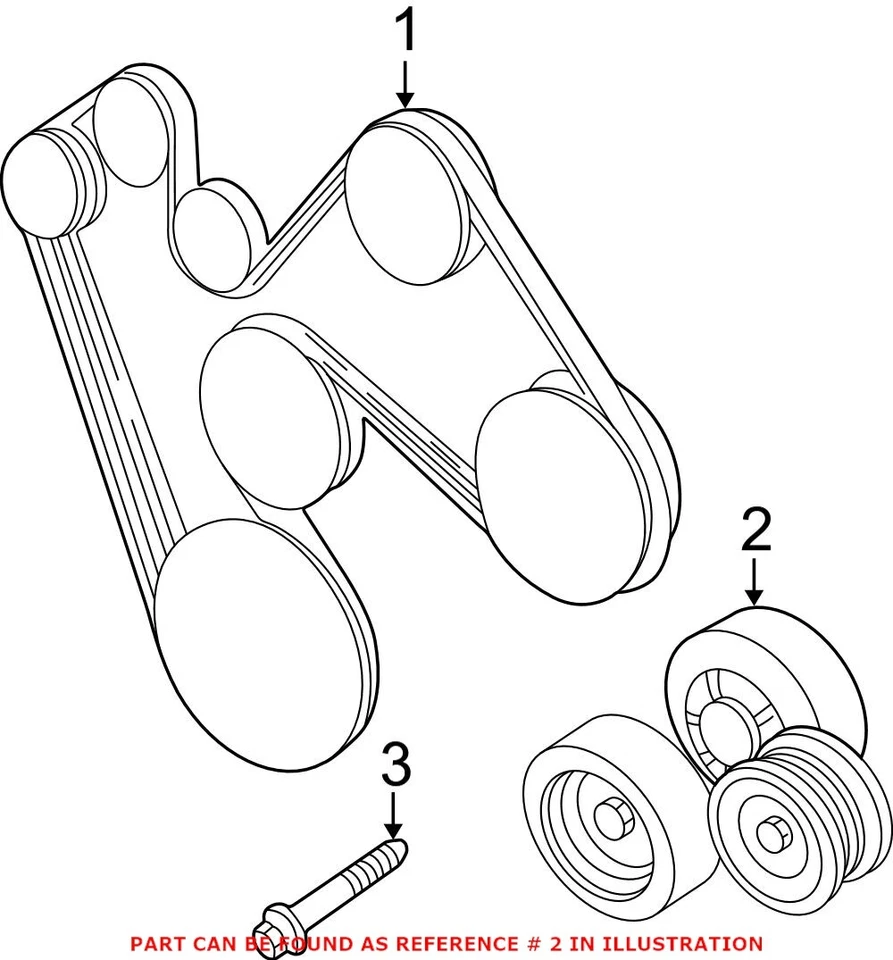 1

2

3

PART CAN BE FOUND AS REFERENCE # 2 IN ILLUSTRATION