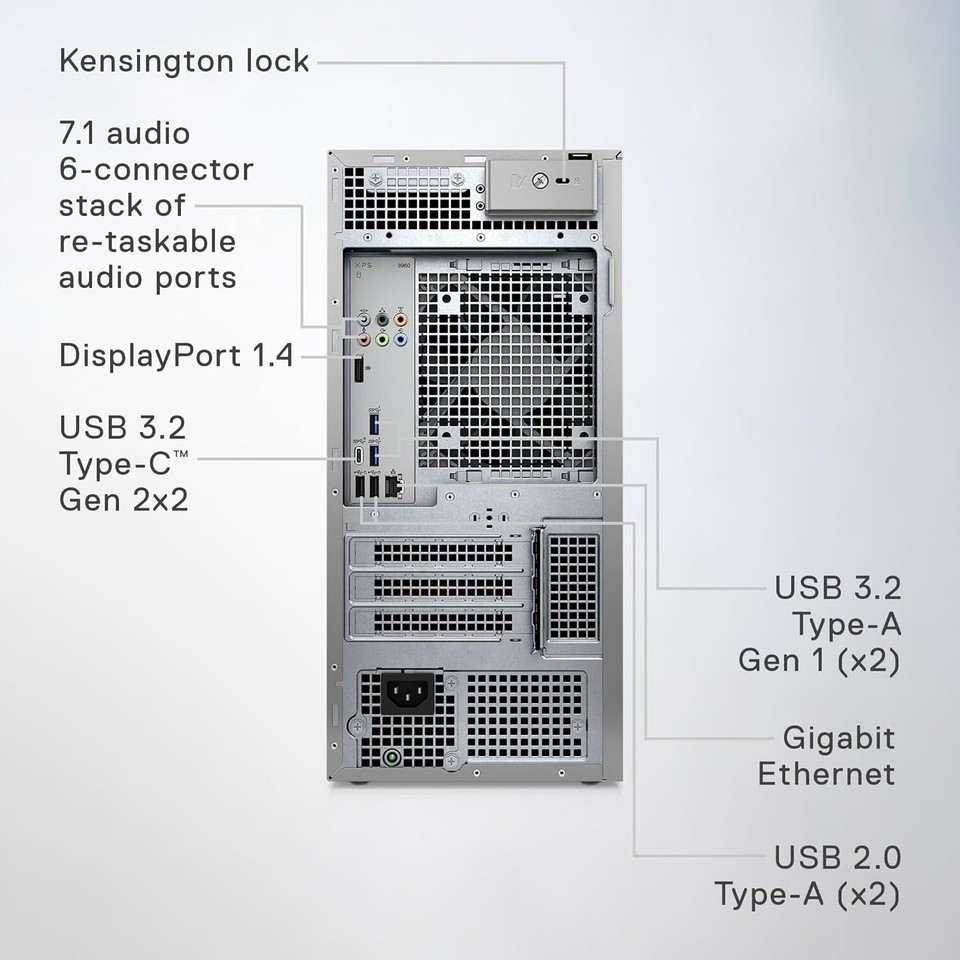 Kensington lock

7.1 audio 6-connector stack of re-taskable audio ports

DisplayPort 1.4

USB 3.2 Type-C™ Gen 2x2

XPS 8960

USB 3.2 Type-A Gen 1 (x2)

Gigabit Ethernet

USB 2.0 Type-A (x2)