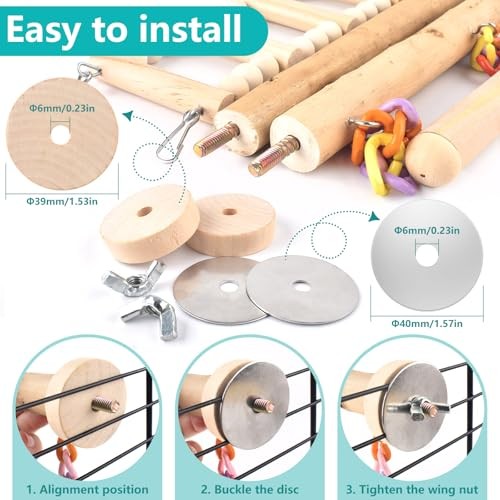 Easy to install

Φ6mm/0.23in

Φ39mm/1.53in

Φ6mm/0.23in

Φ40mm/1.57in

1. Alignment position

2. Buckle the disc

3. Tighten the wing nut