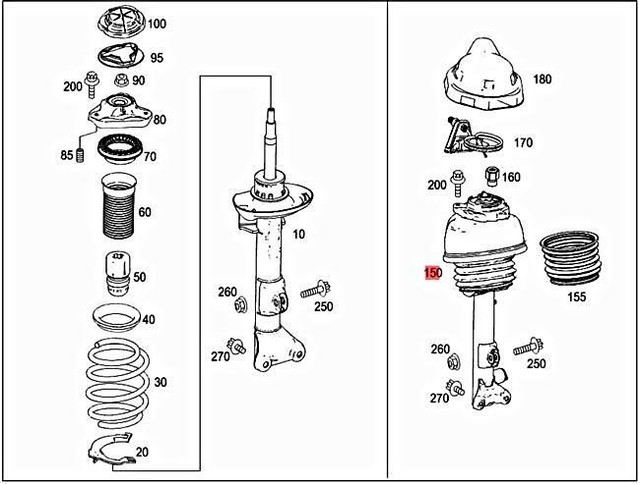 100
95
200
90
80
85
70
60
50
40
30
20
10
260
250
270
180
170
200
160
150
155
260
250
270