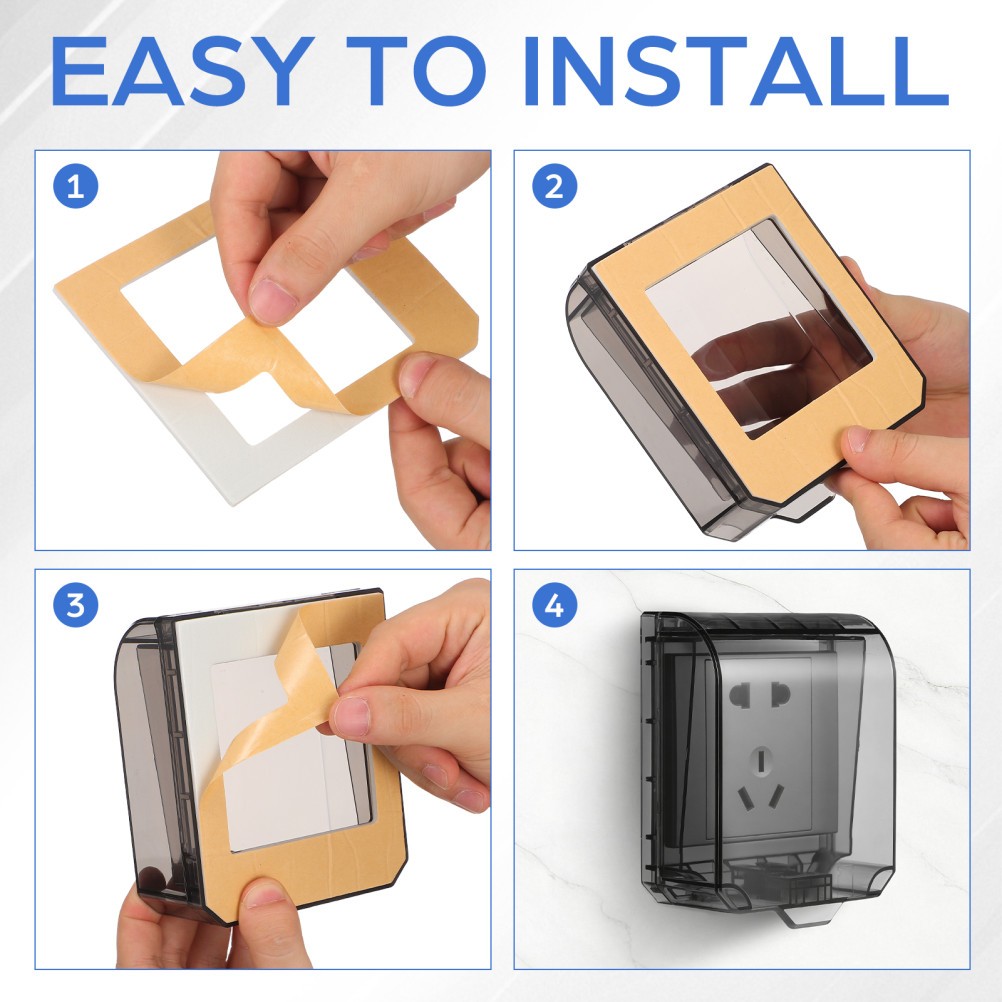 EASY TO INSTALL

1

2

3

4