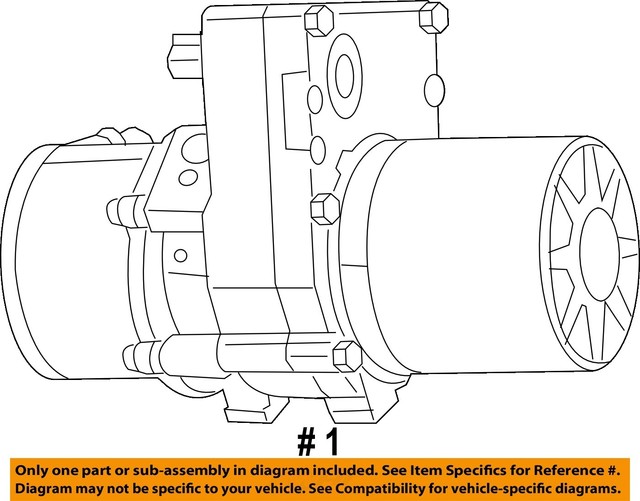 # 1

Only one part or sub-assembly in diagram included. See Item Specifics for Reference #. Diagram may not be specific to your vehicle. See Compatibility for vehicle-specific diagrams.