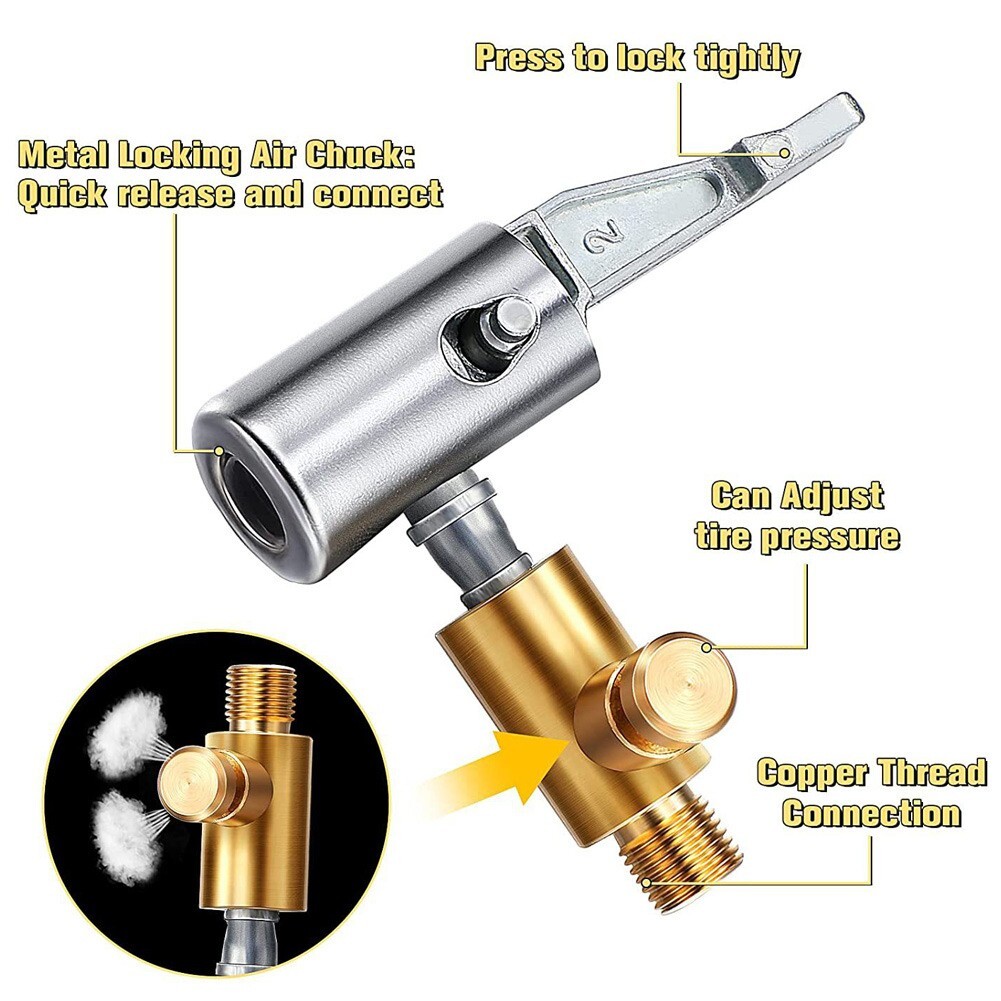 Press to lock tightly

Metal Locking Air Chuck:
Quick release and connect

2

Can Adjust
tire pressure

Copper Thread
Connection