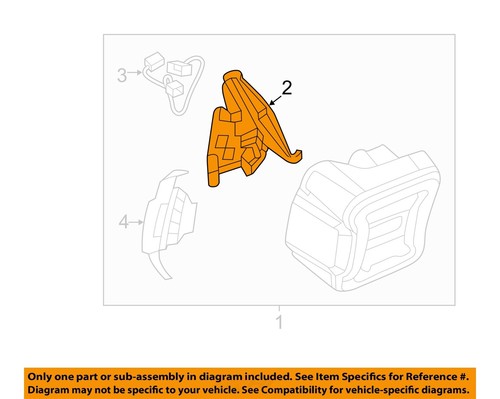 3

2

4

1

Only one part or sub-assembly in diagram included. See Item Specifics for Reference #.
Diagram may not be specific to your vehicle. See Compatibility for vehicle-specific diagrams.