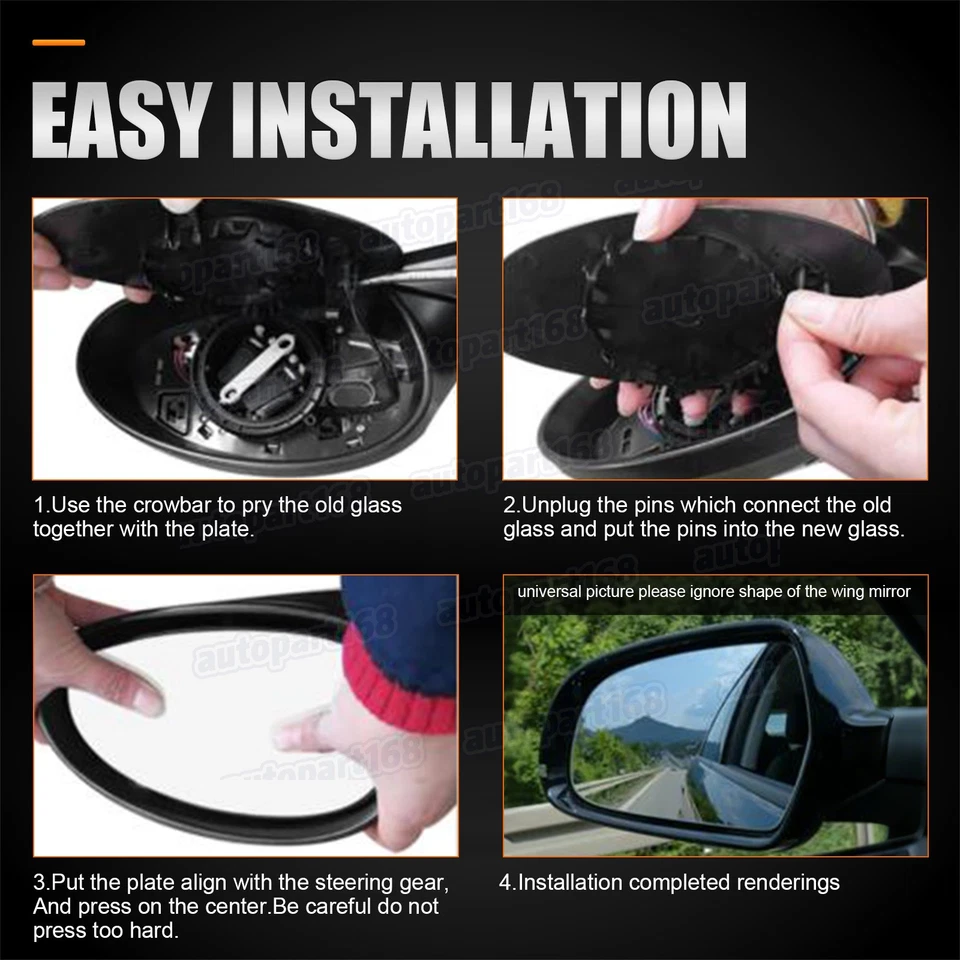 EASY INSTALLATION

autopart168

1.Use the crowbar to pry the old glass together with the plate.

2.Unplug the pins which connect the old glass and put the pins into the new glass.

universal picture please ignore shape of the wing mirror

3.Put the plate align with the steering gear, And press on the center.Be careful do not press too hard.

4.Installation completed renderings