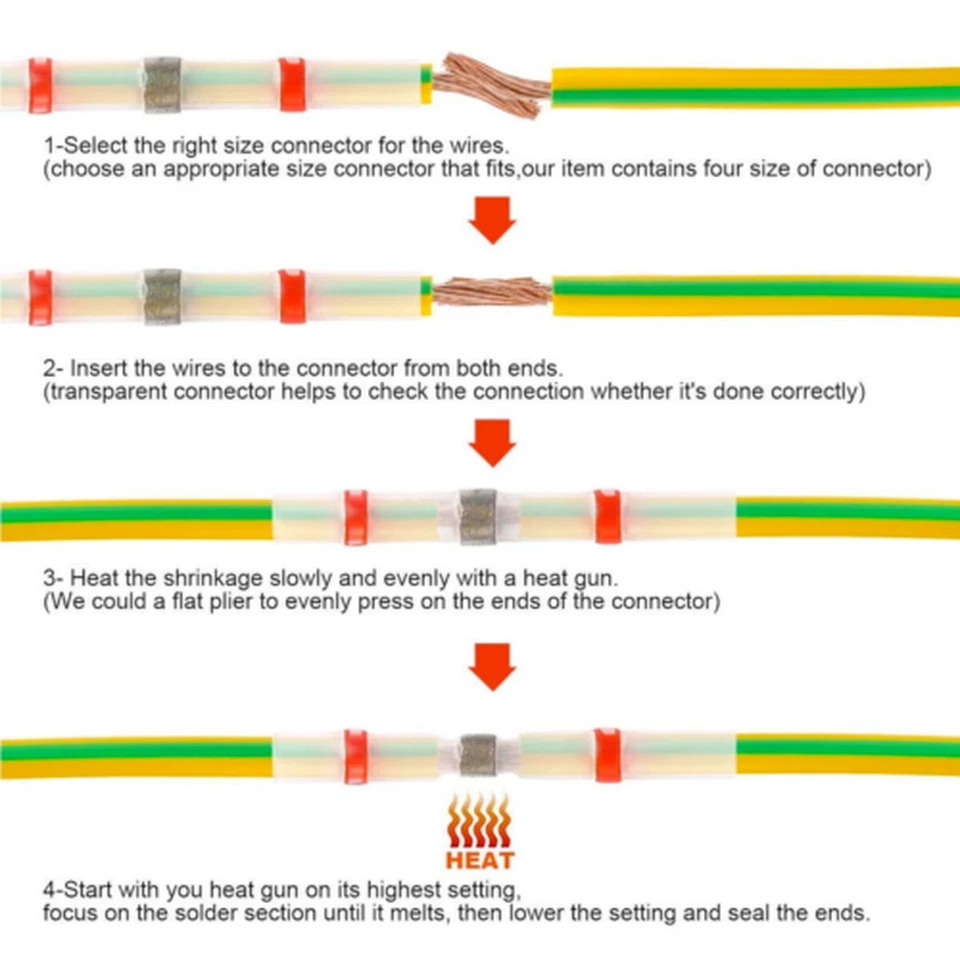 1-Select the right size connector for the wires.
(choose an appropriate size connector that fits,our item contains four size of connector)

2- Insert the wires to the connector from both ends.
(transparent connector helps to check the connection whether it's done correctly)

3- Heat the shrinkage slowly and evenly with a heat gun.
(We could a flat plier to evenly press on the ends of the connector)

HEAT

4-Start with you heat gun on its highest setting,
focus on the solder section until it melts, then lower the setting and seal the ends.