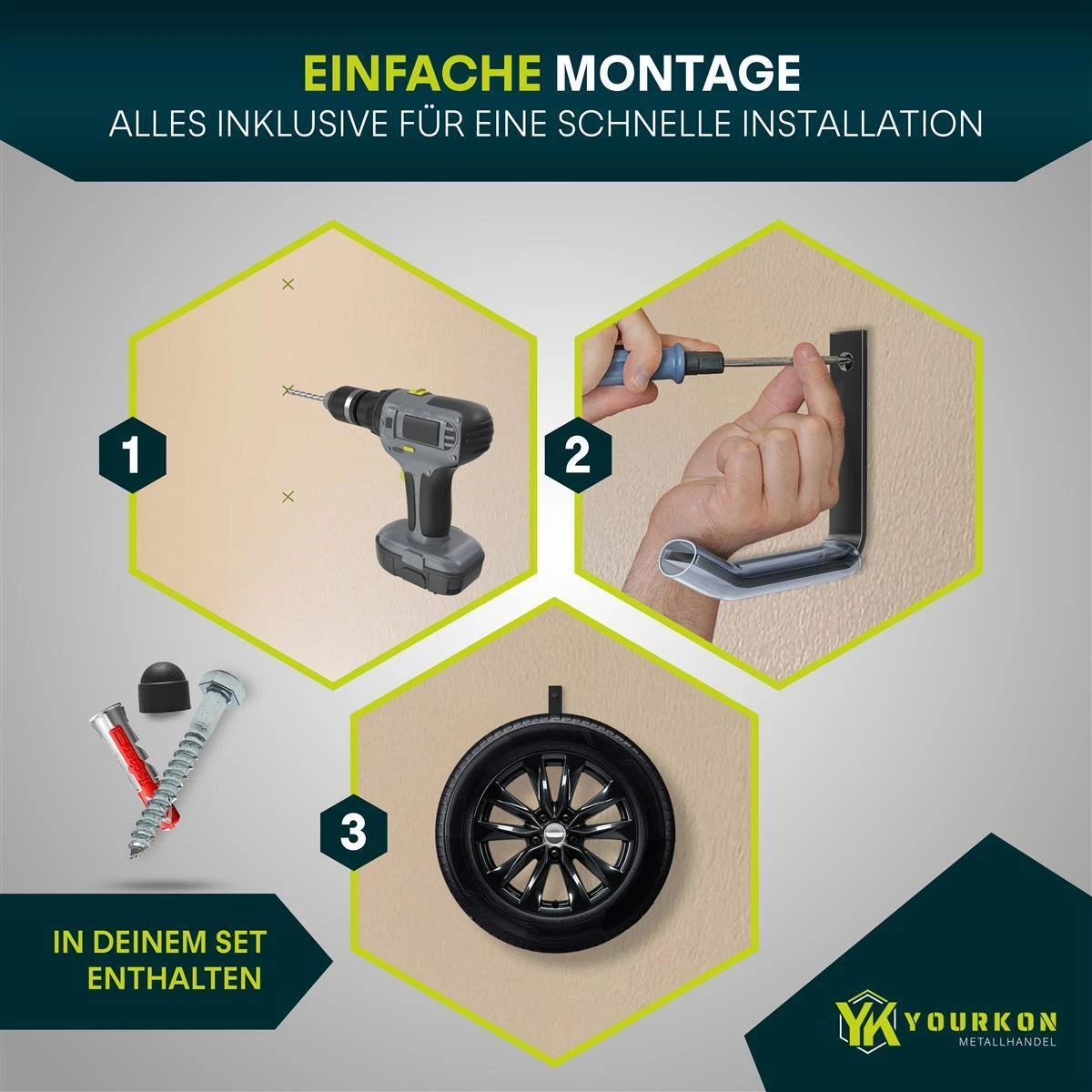 EINFACHE MONTAGE
ALLES INKLUSIVE FÜR EINE SCHNELLE INSTALLATION

1

2

3

IN DEINEM SET ENTHALTEN

YK YOURKON
METALLHANDEL