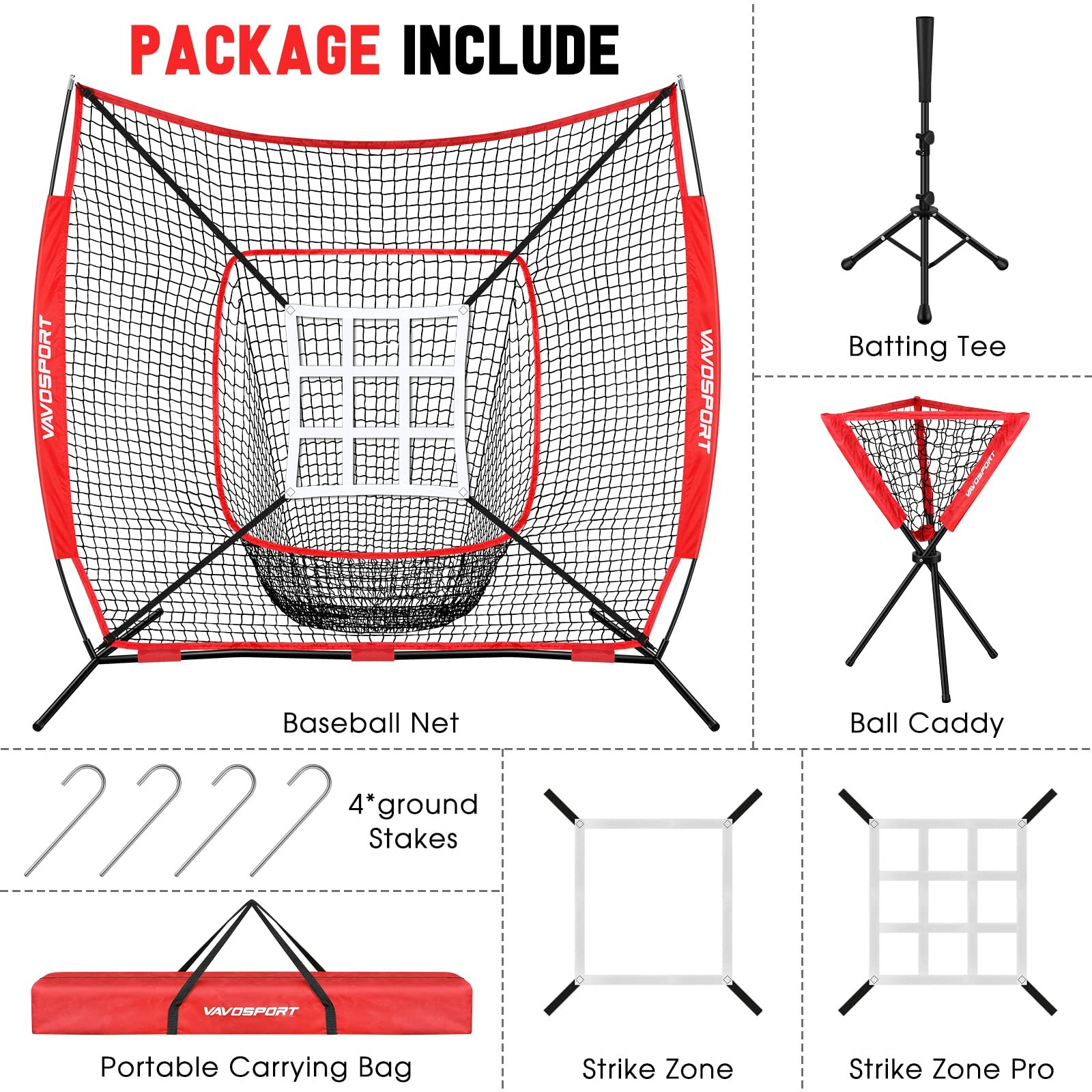 PACKAGE INCLUDE

VAVOSPORT

VAVOSPORT

Baseball Net

Batting Tee

VAVOSPORT

Ball Caddy

4*ground Stakes

VAVOSPORT

Portable Carrying Bag

Strike Zone

Strike Zone Pro