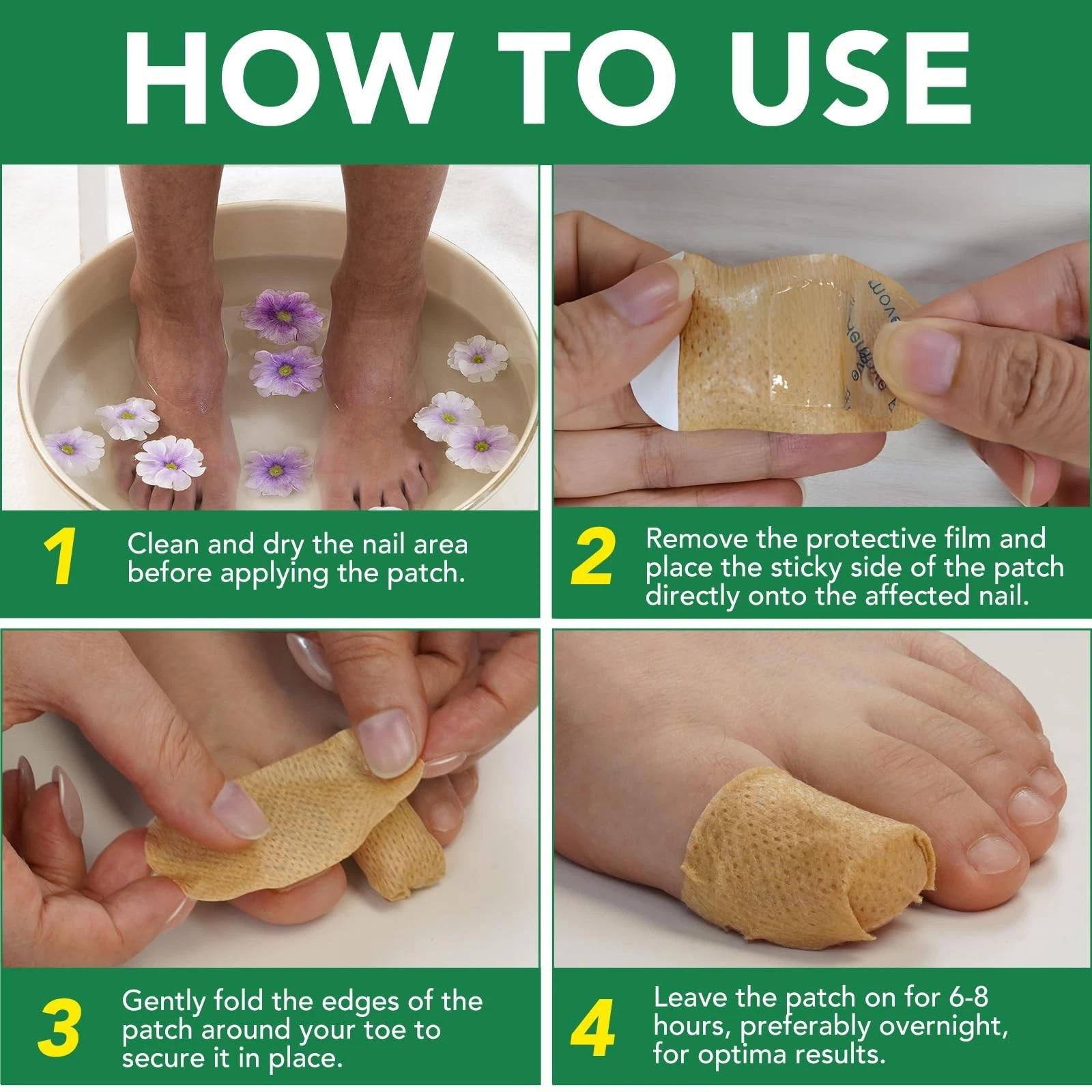 HOW TO USE

1 Clean and dry the nail area before applying the patch.

2 Remove the protective film and place the sticky side of the patch directly onto the affected nail.

3 Gently fold the edges of the patch around your toe to secure it in place.

4 Leave the patch on for 6-8 hours, preferably overnight, for optima results.