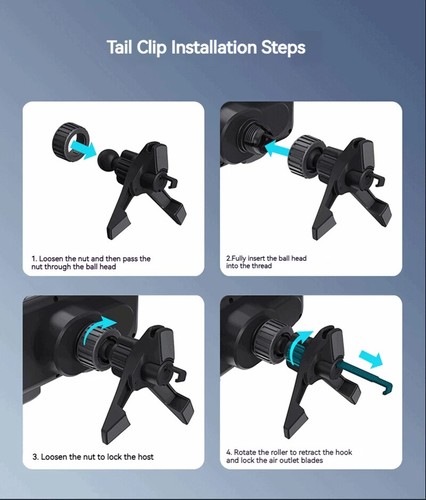 Tail Clip Installation Steps

1. Loosen the nut and then pass the nut through the ball head

2.Fully insert the ball head into the thread

3. Loosen the nut to lock the host

4. Rotate the roller to retract the hook and lock the air outlet blades