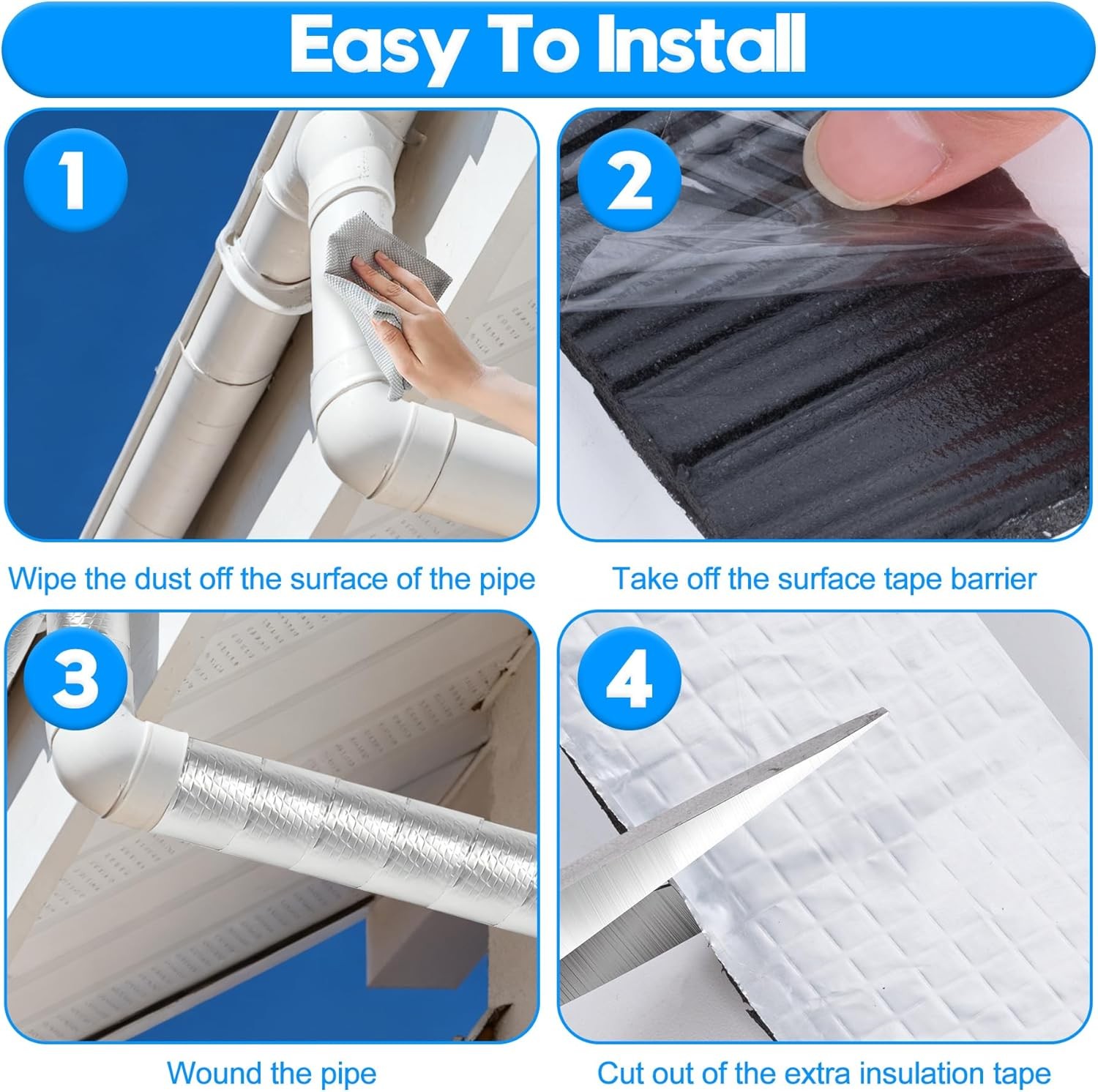 Easy To Install

1

Wipe the dust off the surface of the pipe

2

Take off the surface tape barrier

3

Wound the pipe

4

Cut out of the extra insulation tape