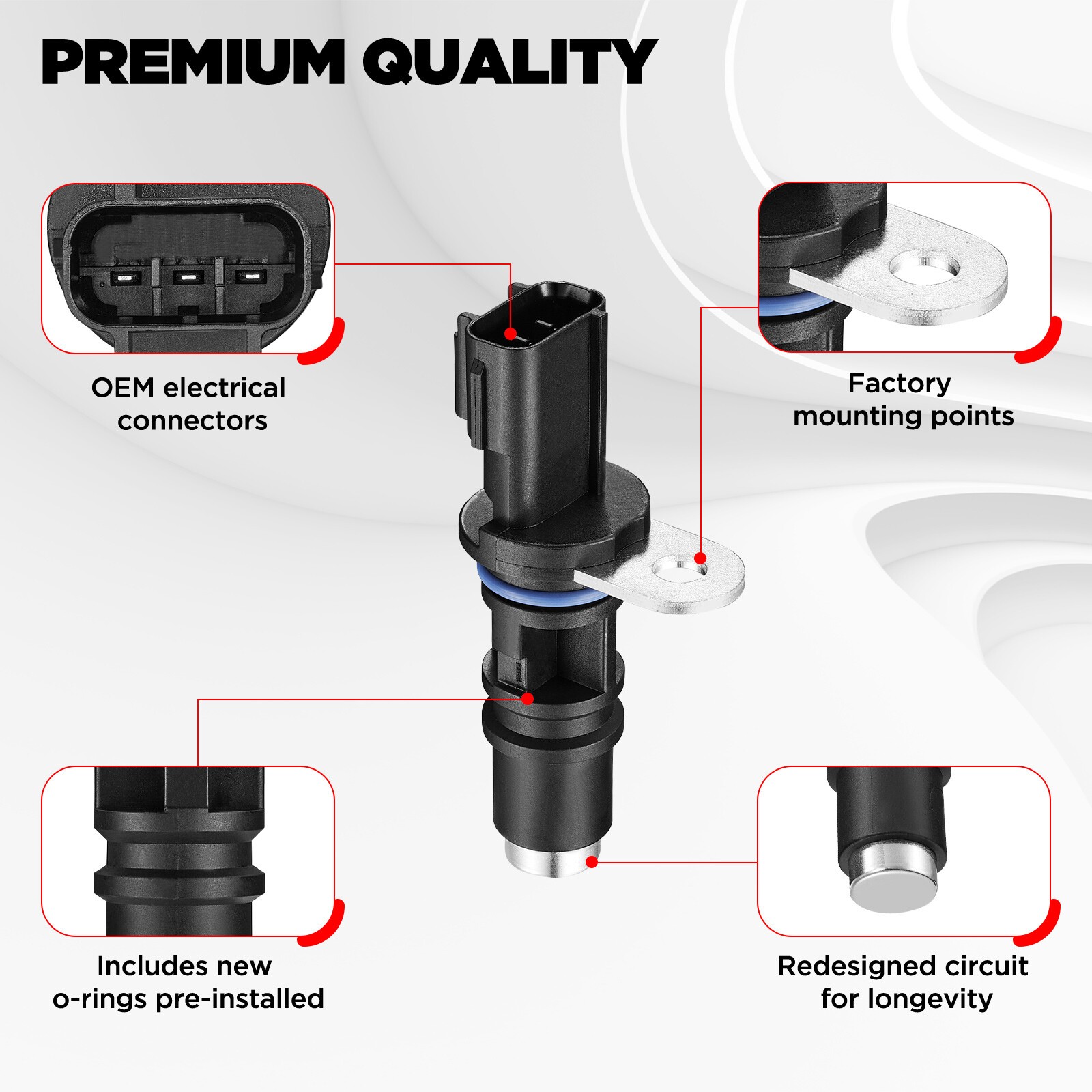 PREMIUM QUALITY

OEM electrical connectors

Factory mounting points

Includes new o-rings pre-installed

Redesigned circuit for longevity