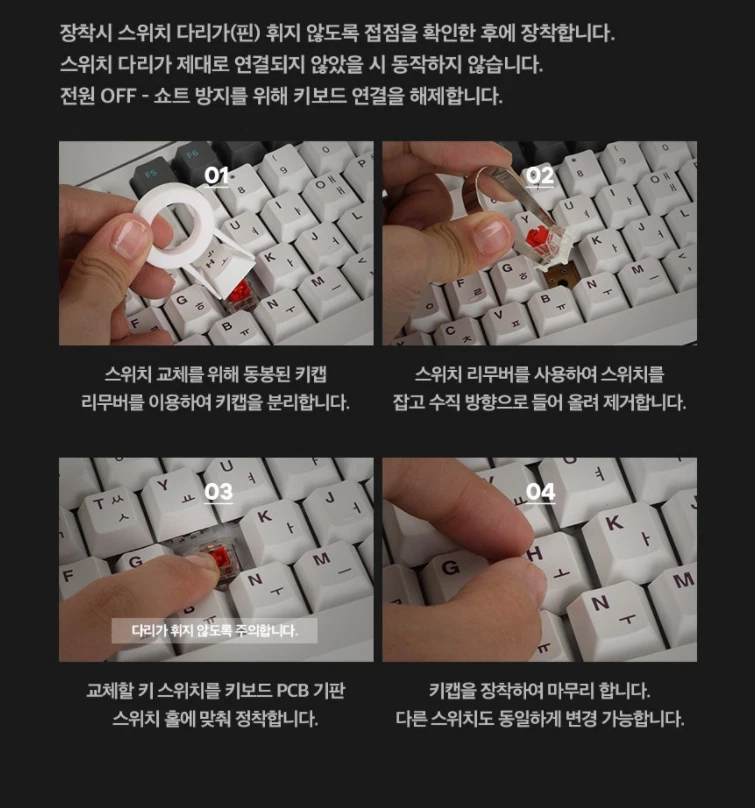 장착시 스위치 다리가(핀) 휘지 않도록 접점을 확인한 후에 장착합니다.
스위치 다리가 제대로 연결되지 않았을 시 동작하지 않습니다.
전원 OFF - 쇼트 방지를 위해 키보드 연결을 해제합니다.

01

스위치 교체를 위해 동봉된 키캡 리무버를 이용하여 키캡을 분리합니다.

02

스위치 리무버를 사용하여 스위치를 잡고 수직 방향으로 들어 올려 제거합니다.

03

다리가 휘지 않도록 주의합니다.

교체할 키 스위치를 키보드 PCB 기판 스위치 홀에 맞춰 정착합니다.

04

키캡을 장착하여 마무리 합니다.
다른 스위치도 동일하게 변경 가능합니다.