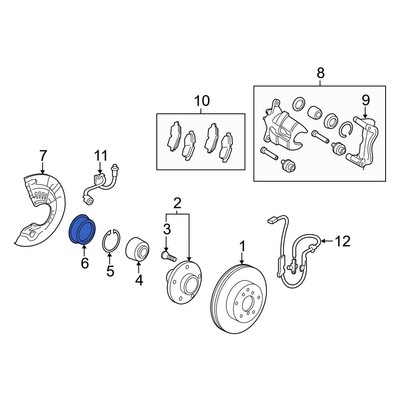 8
10
9
7
11
2
3
12
1
6
5
4