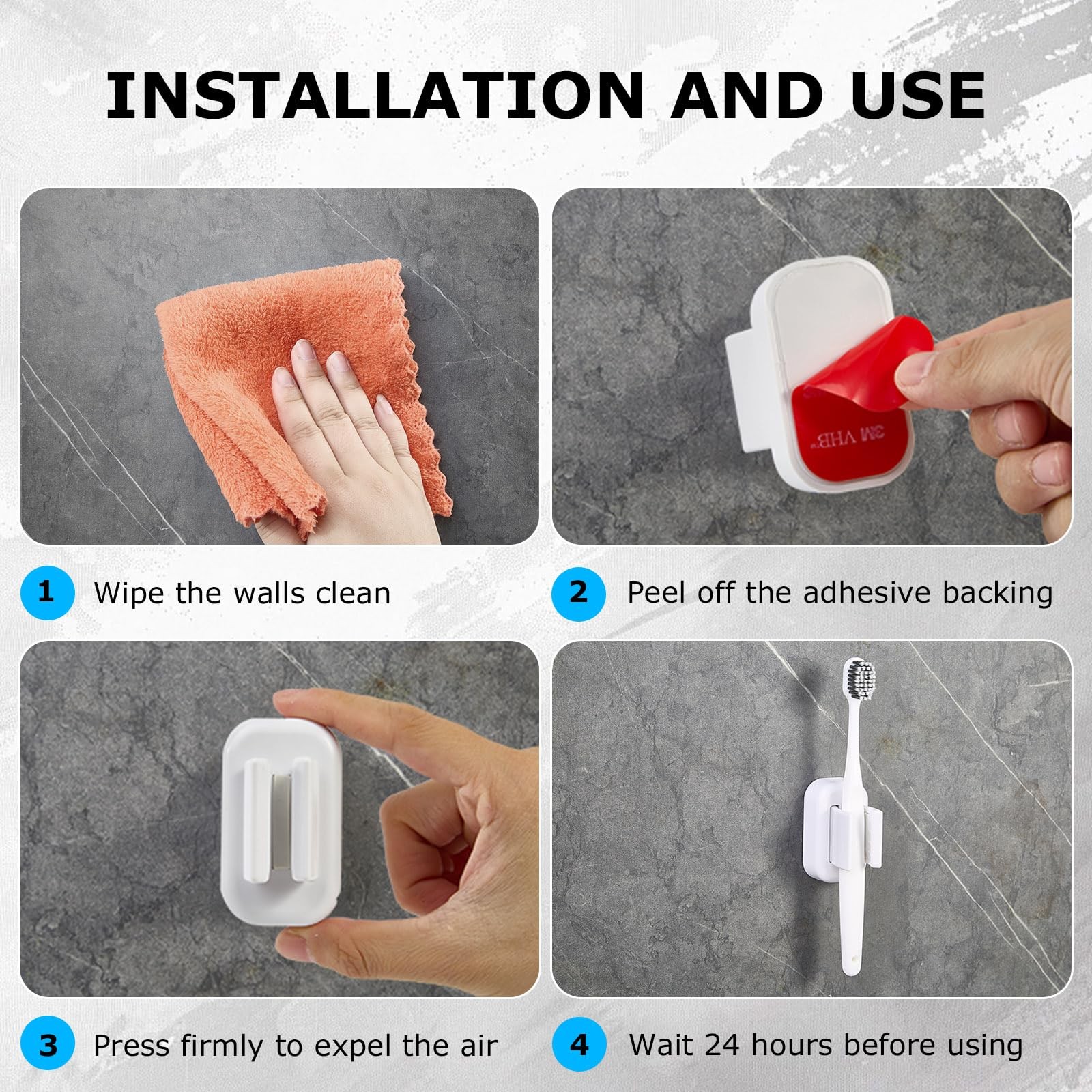 INSTALLATION AND USE

3M VHB

1 Wipe the walls clean

2 Peel off the adhesive backing

3 Press firmly to expel the air

4 Wait 24 hours before using