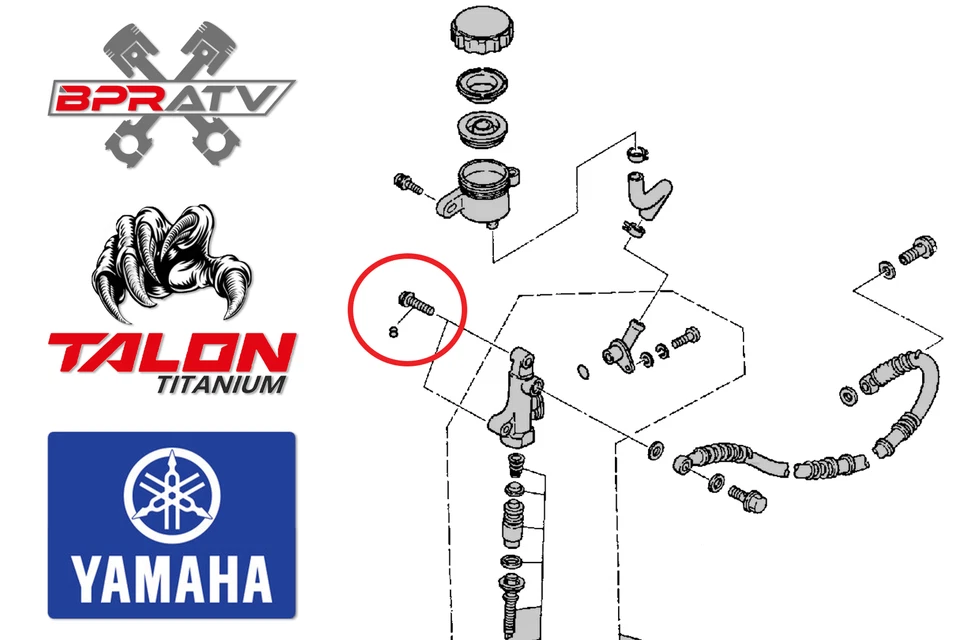 BPRATV

TALON
TITANIUM

YAMAHA

8